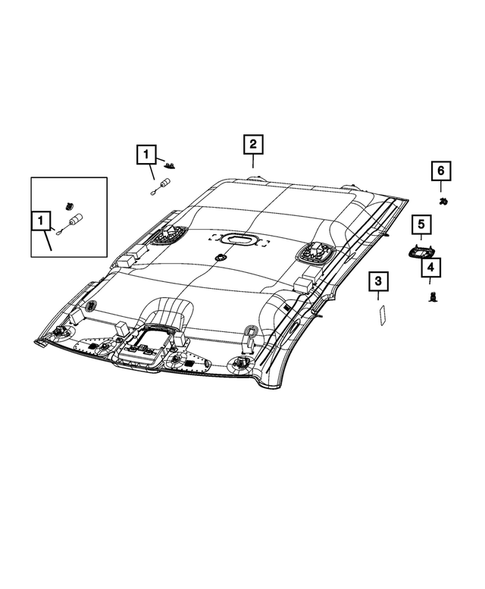 1
2
6
1
5
4
3