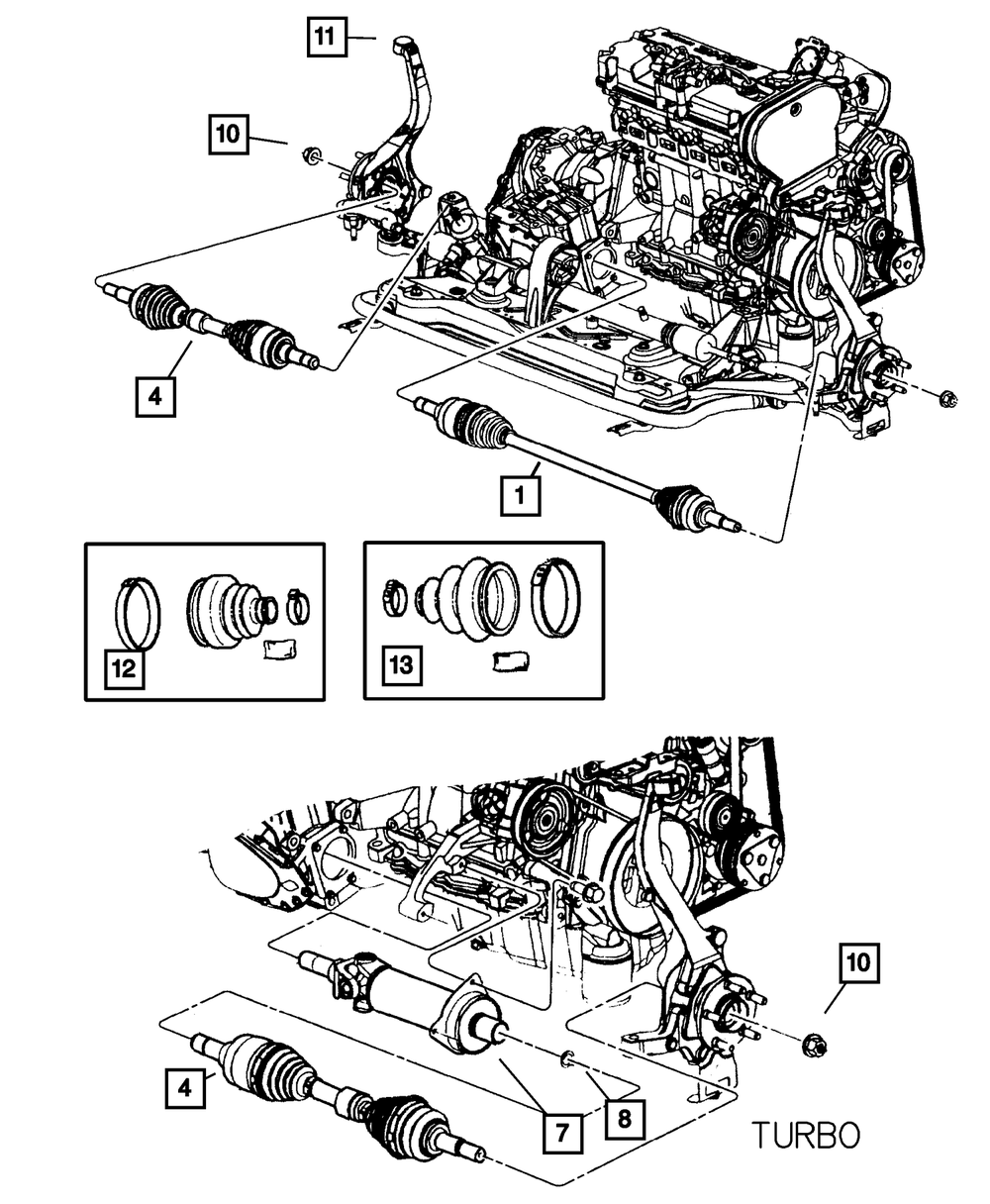 11

10

4

1

12

13

10

4

7

8

TURBO