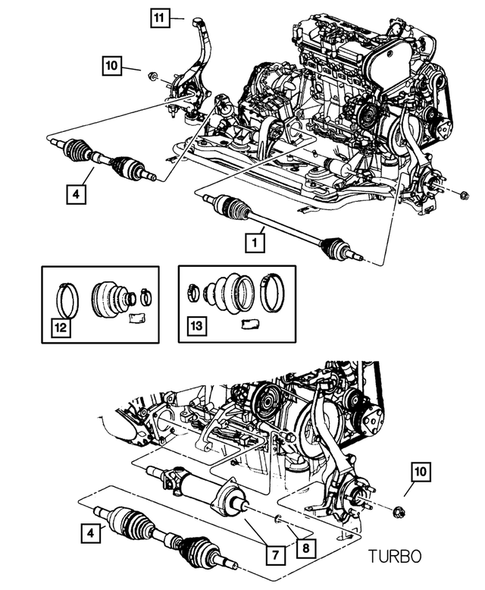 11
10
4
1
12
13
10
4
7
8
TURBO