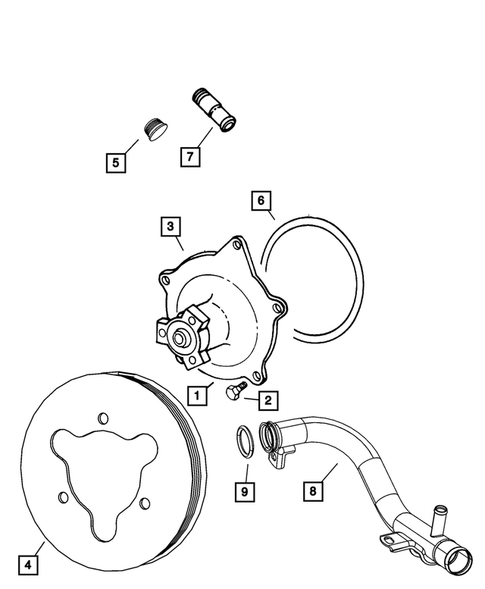 5
7
6
3
1
2
9
8
4