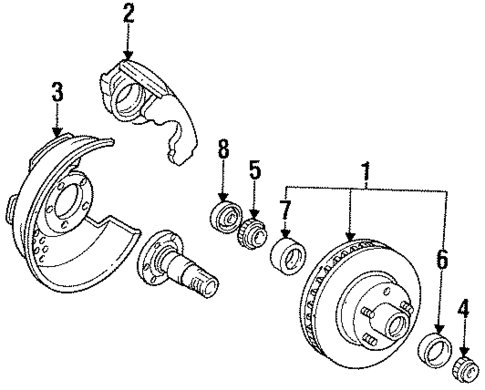 2
3
8
5
1
7
6
4