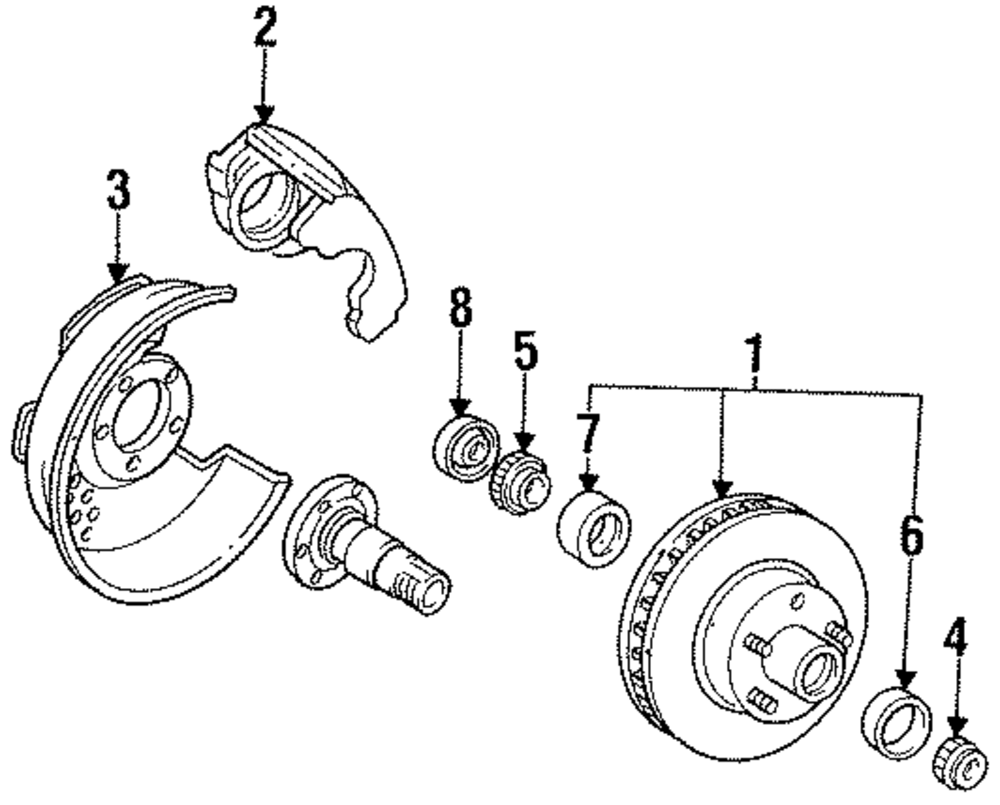 2
3
8
5
1
7
6
4