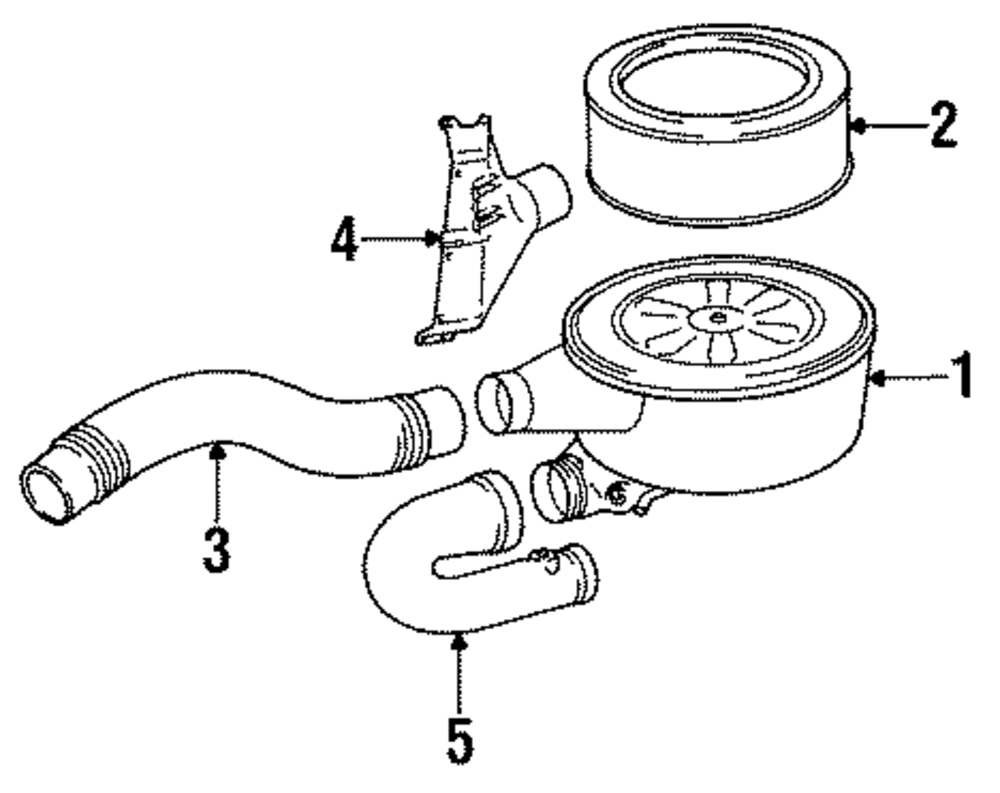 2
4
1
3
5