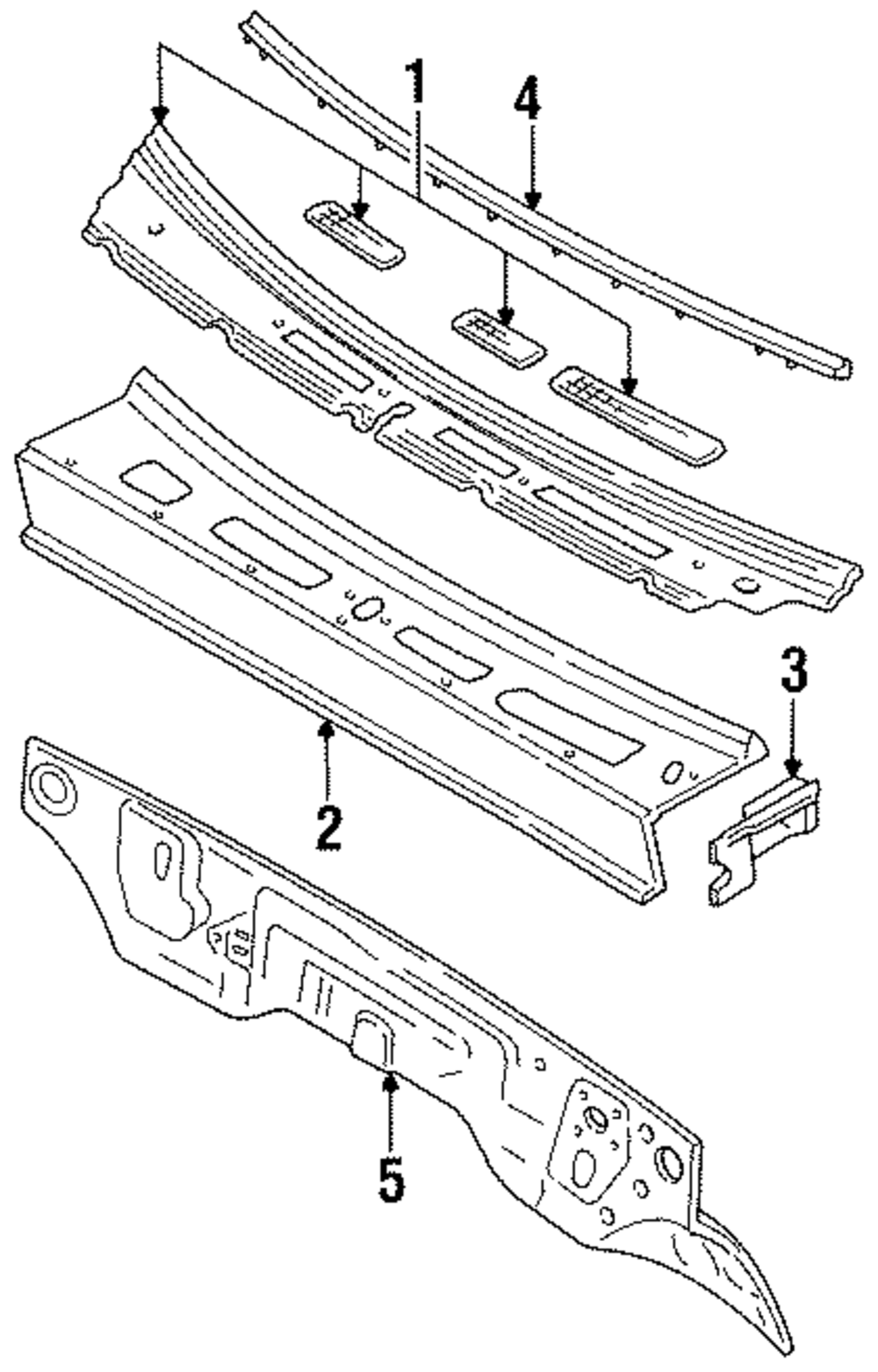 1
4
3
2
5