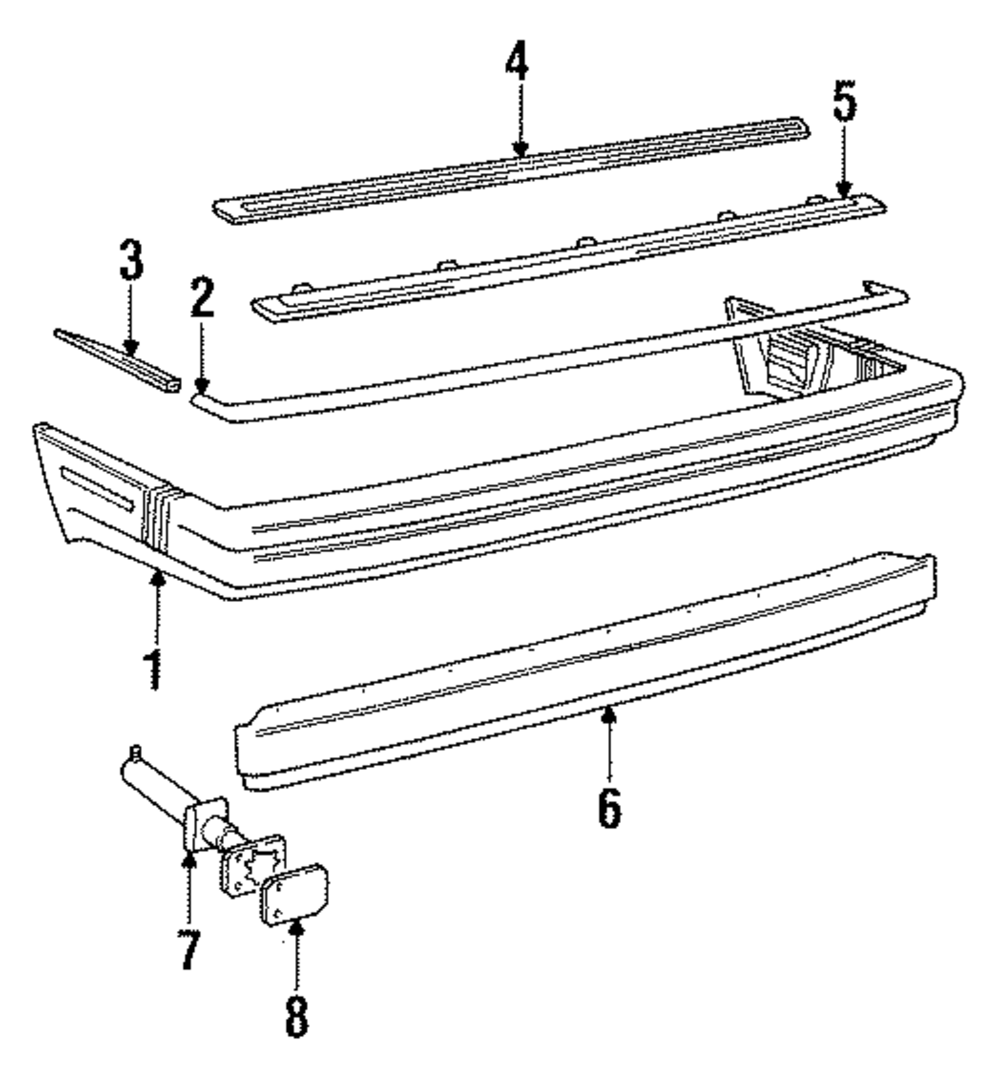 4
5
3
2
1
6
7
8