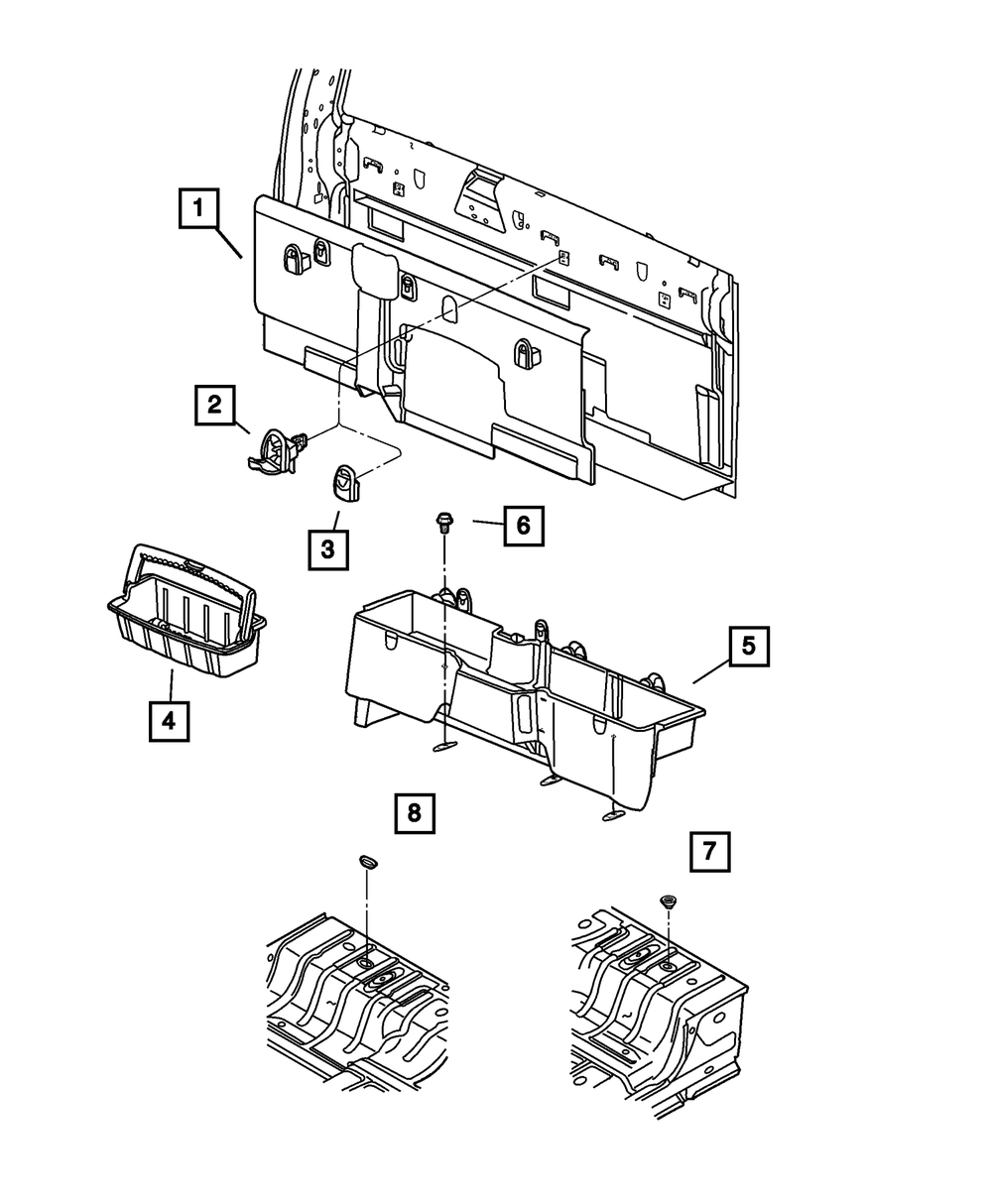 1
2
3
6
4
5
8
7