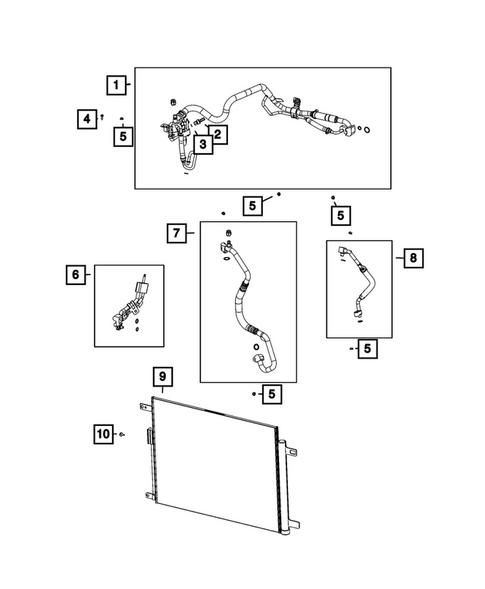 1
4
5
2
3
5
5
7
8
6
5
9
5
10