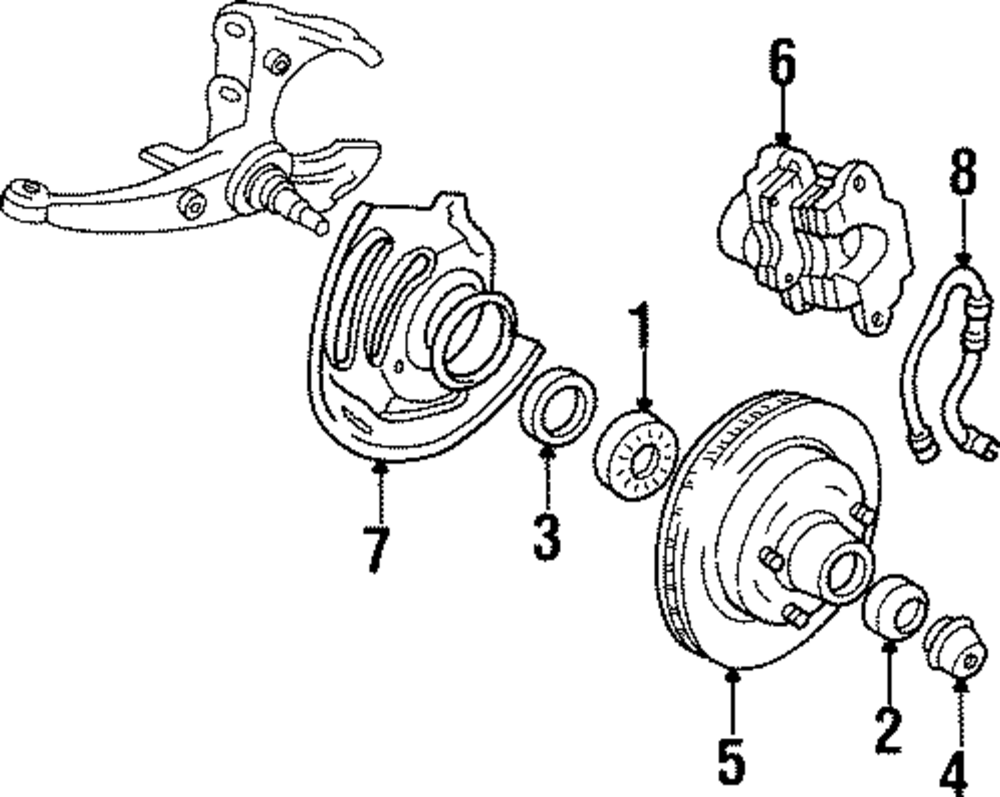 6
8
1
7
3
5
2
4