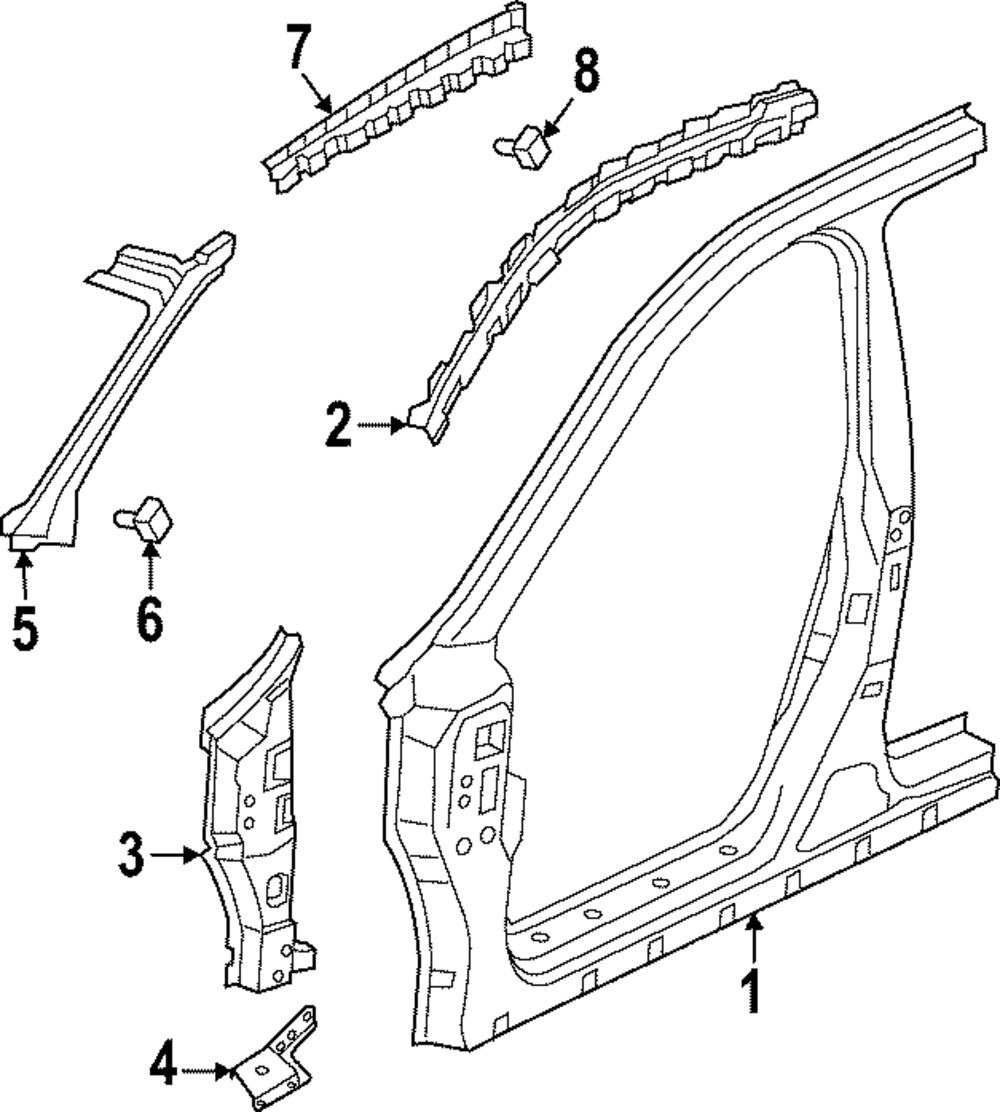 7
8
2
5
6
3
1
4