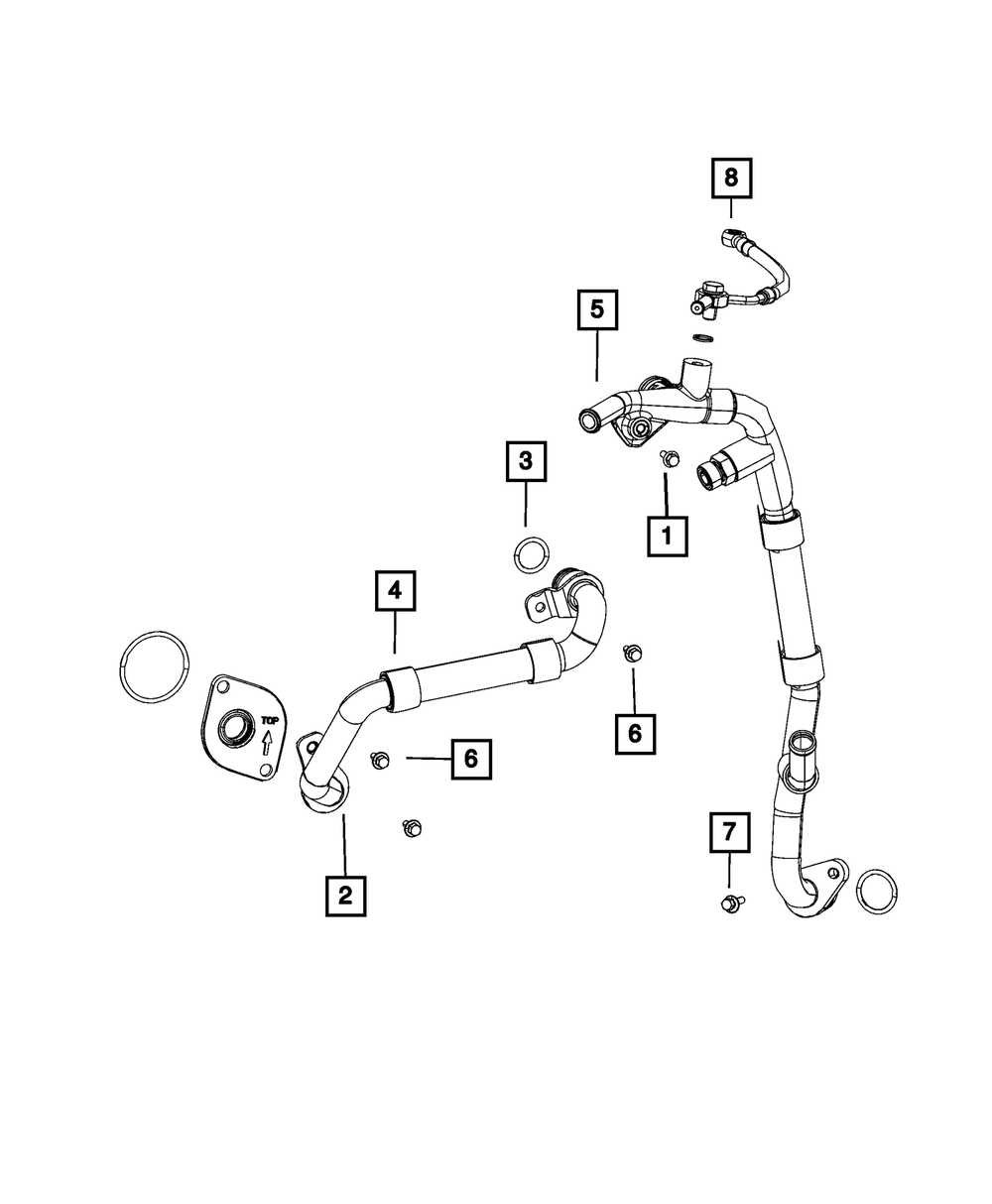 8

5

3

1

4

TOP

6

6

2

7