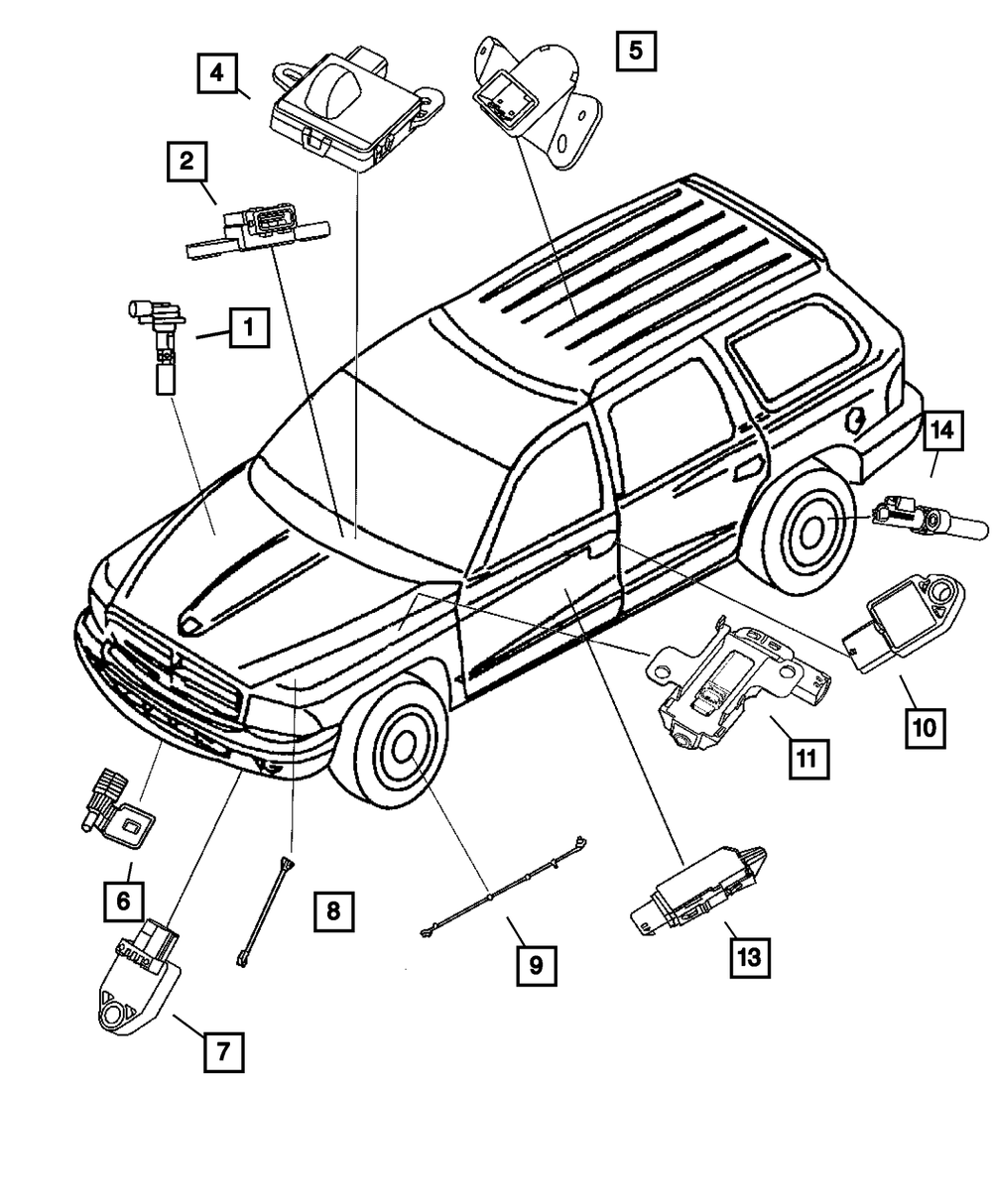 4
5
2
1
14
10
11
6
8
9
13
7