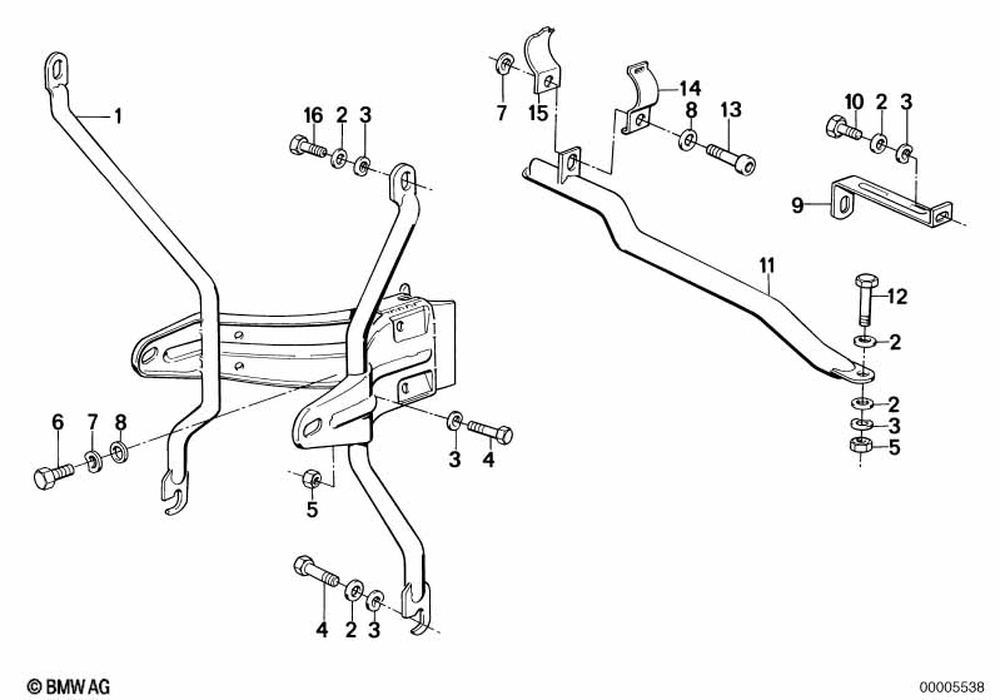 1
16 2 3
7 15
14
8 13
10 2 3
9
11
12
2
2
3
5
6 7 8
3 4
5
4 2 3
© BMW AG
00005538