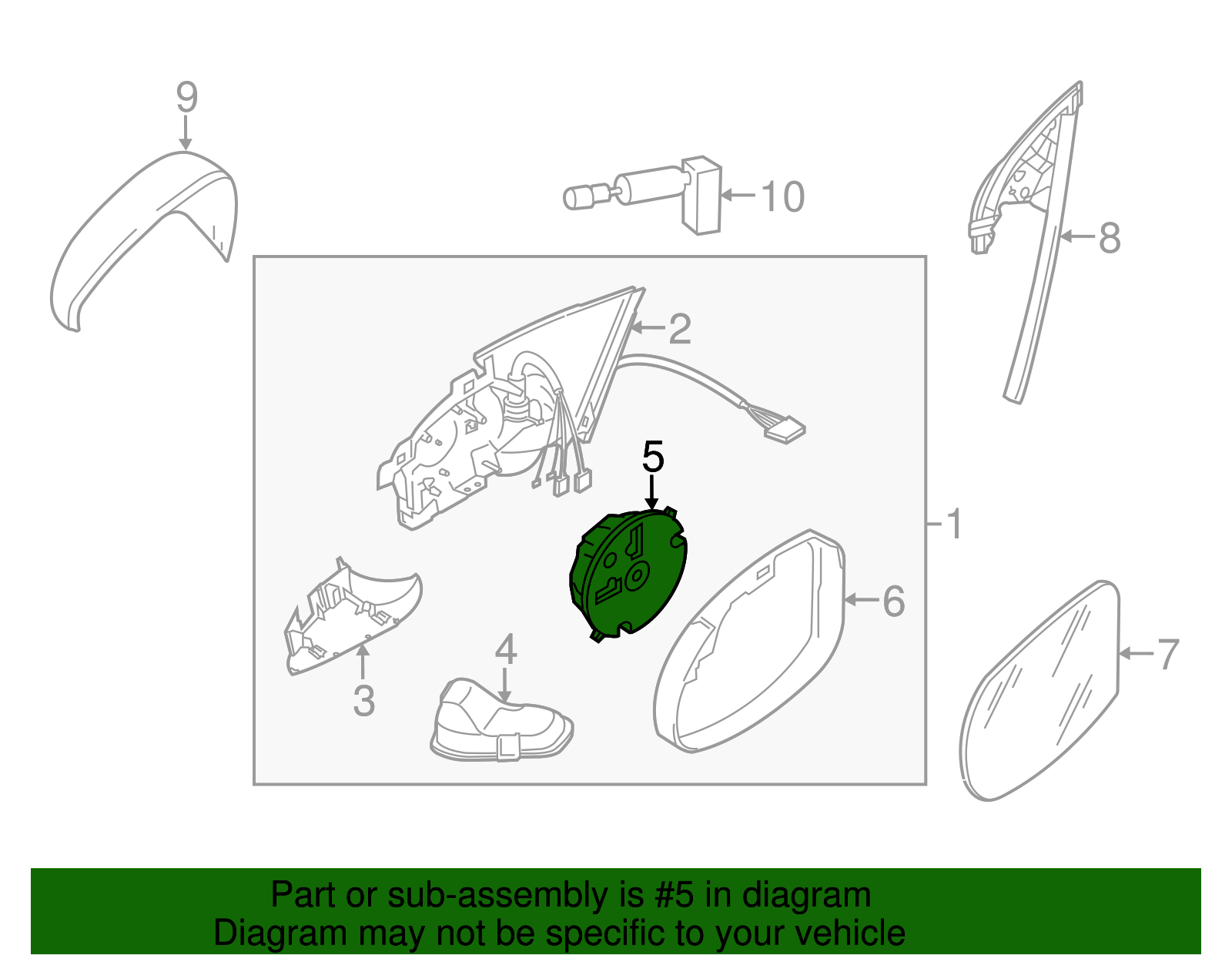 9
10
8
2
5
1
6
7
3
4

Part or sub-assembly is #5 in diagram
Diagram may not be specific to your vehicle