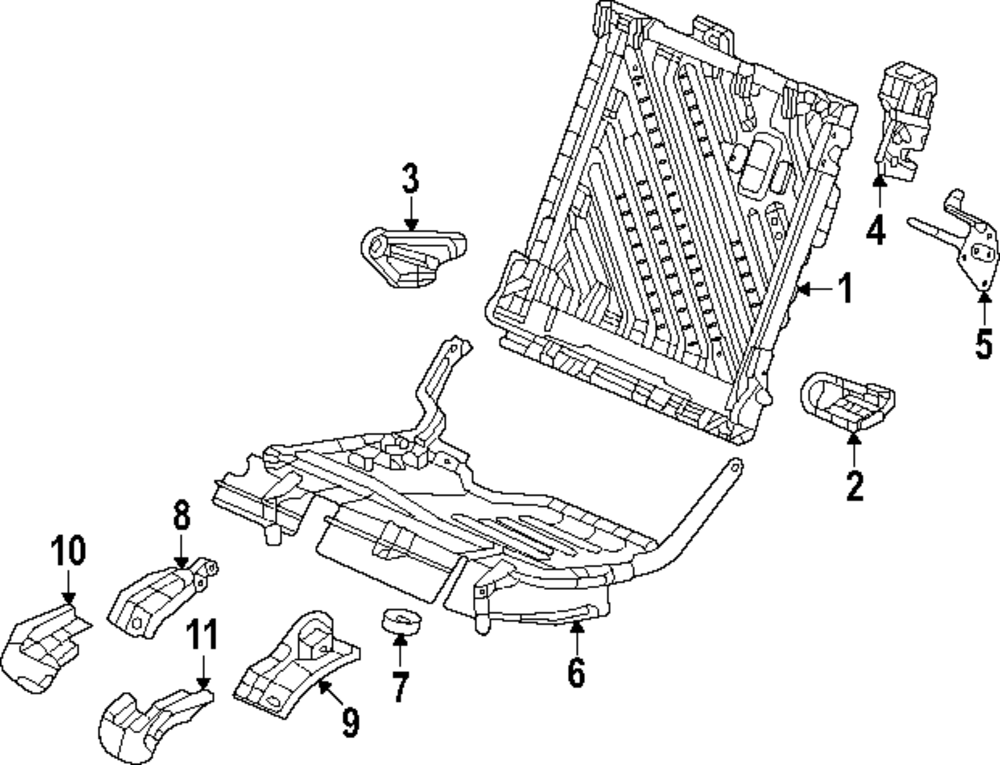 3
4
1
5
2
8
10
11
7
6
9