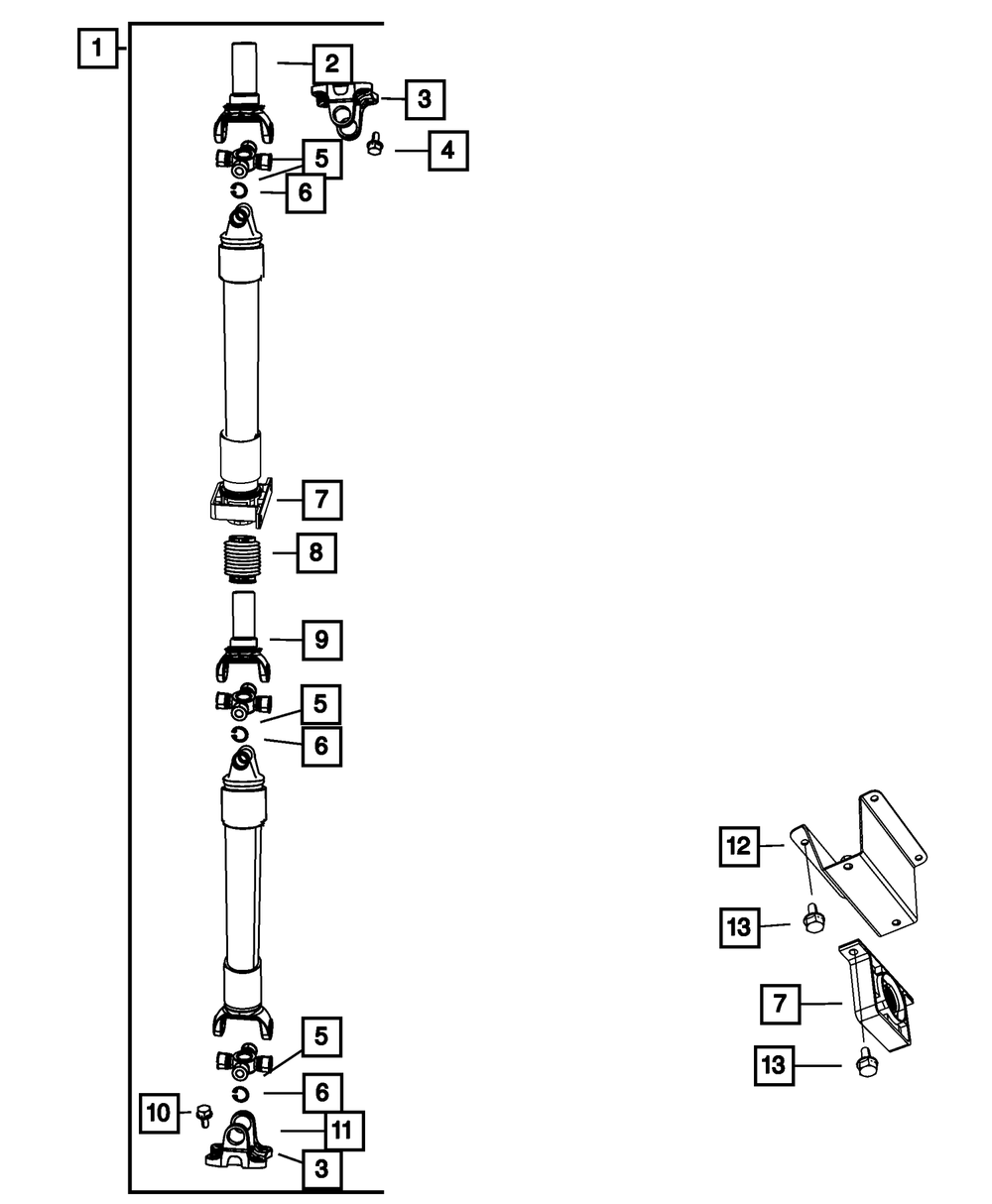 1
2
3
4
5
6
7
8
9
5
6
5
6
10
11
3
12
13
7
13