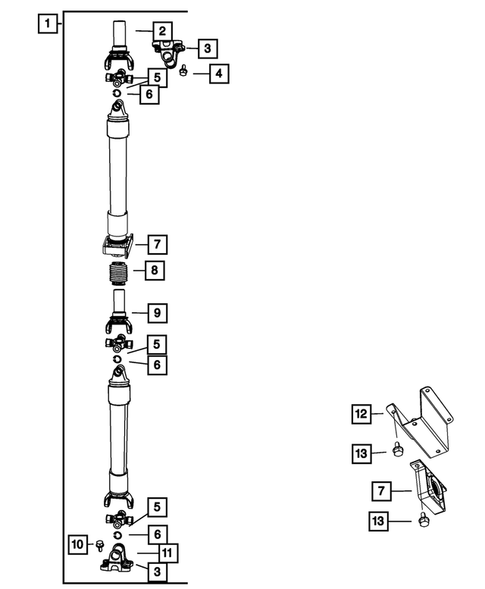 1
2
3
4
5
6
7
8
9
5
6
5
6
10
11
3
12
13
7
13