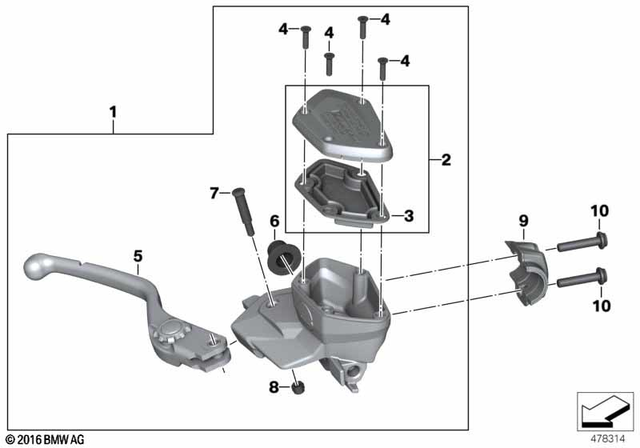 4
4
4
4
1
2
3
7
6
5
9
10
10
8
© 2016 BMW AG
478314