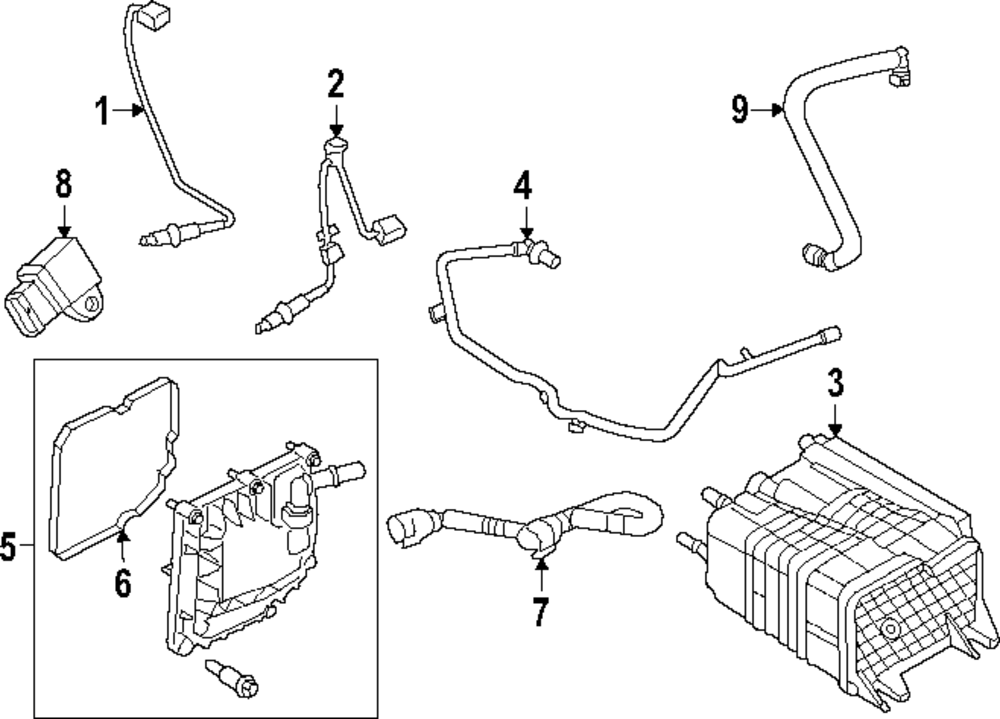 1
2
9
8
4
3
5
6
7