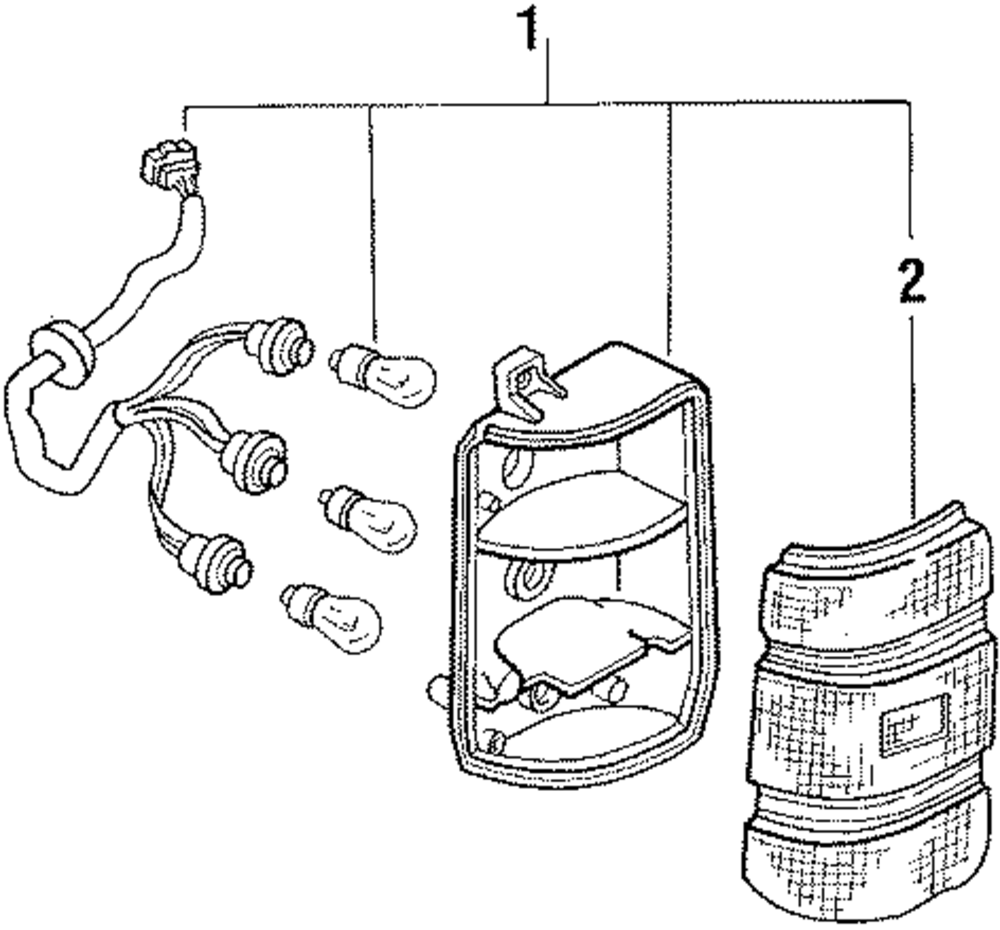 1
2