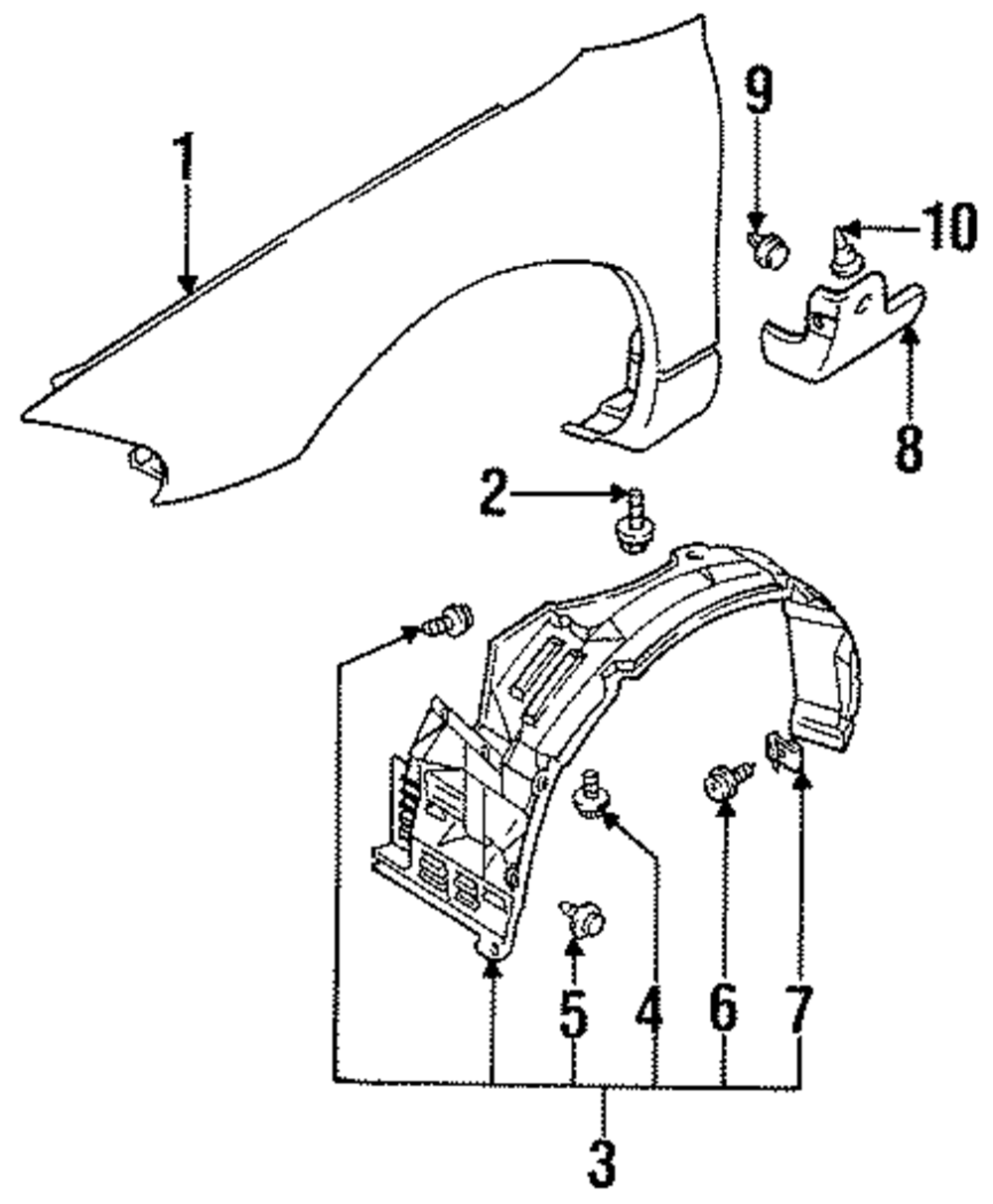 1
9
10
8
2
5
4
6
7
3