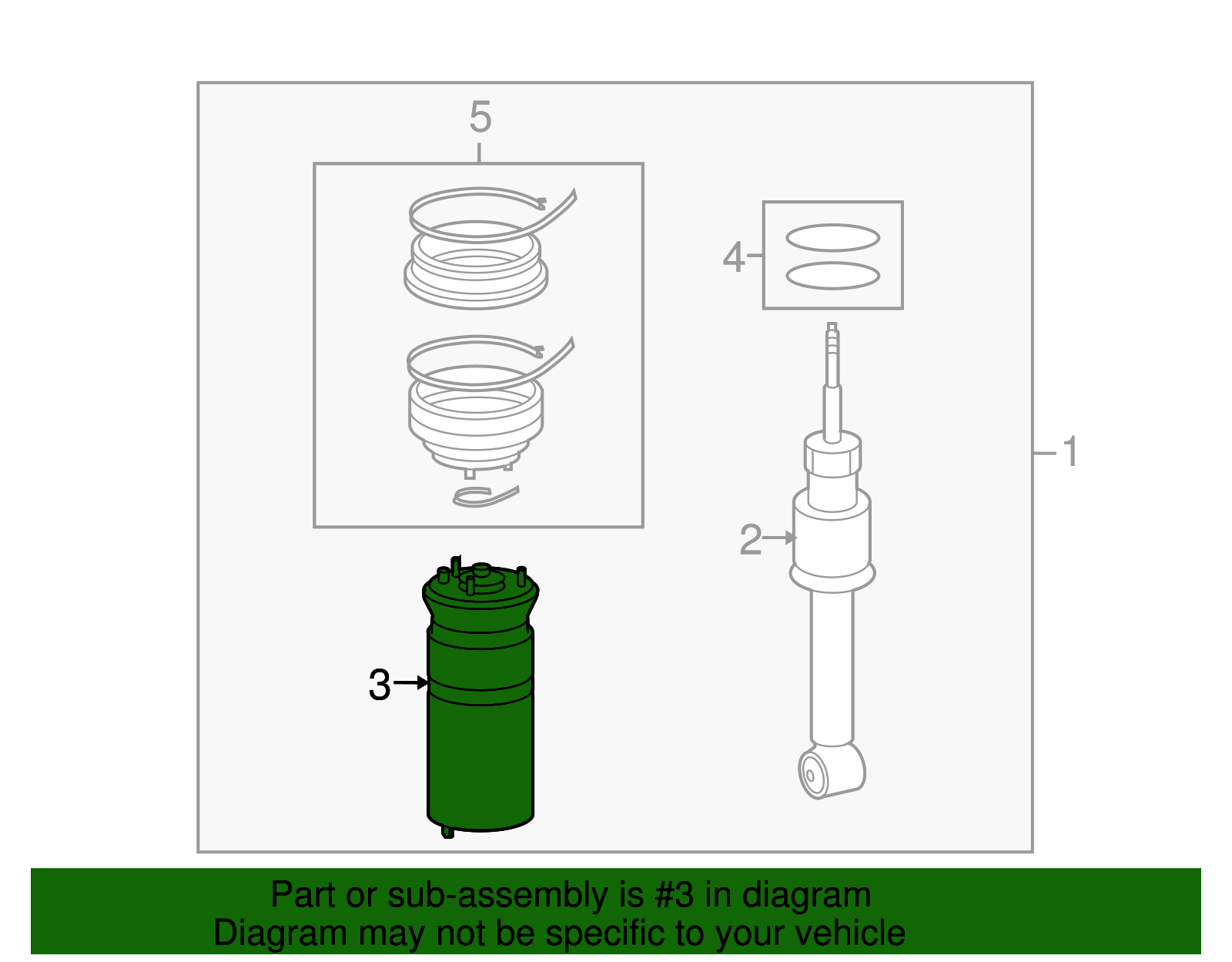 5
4
1
2
3

Part or sub-assembly is #3 in diagram
Diagram may not be specific to your vehicle