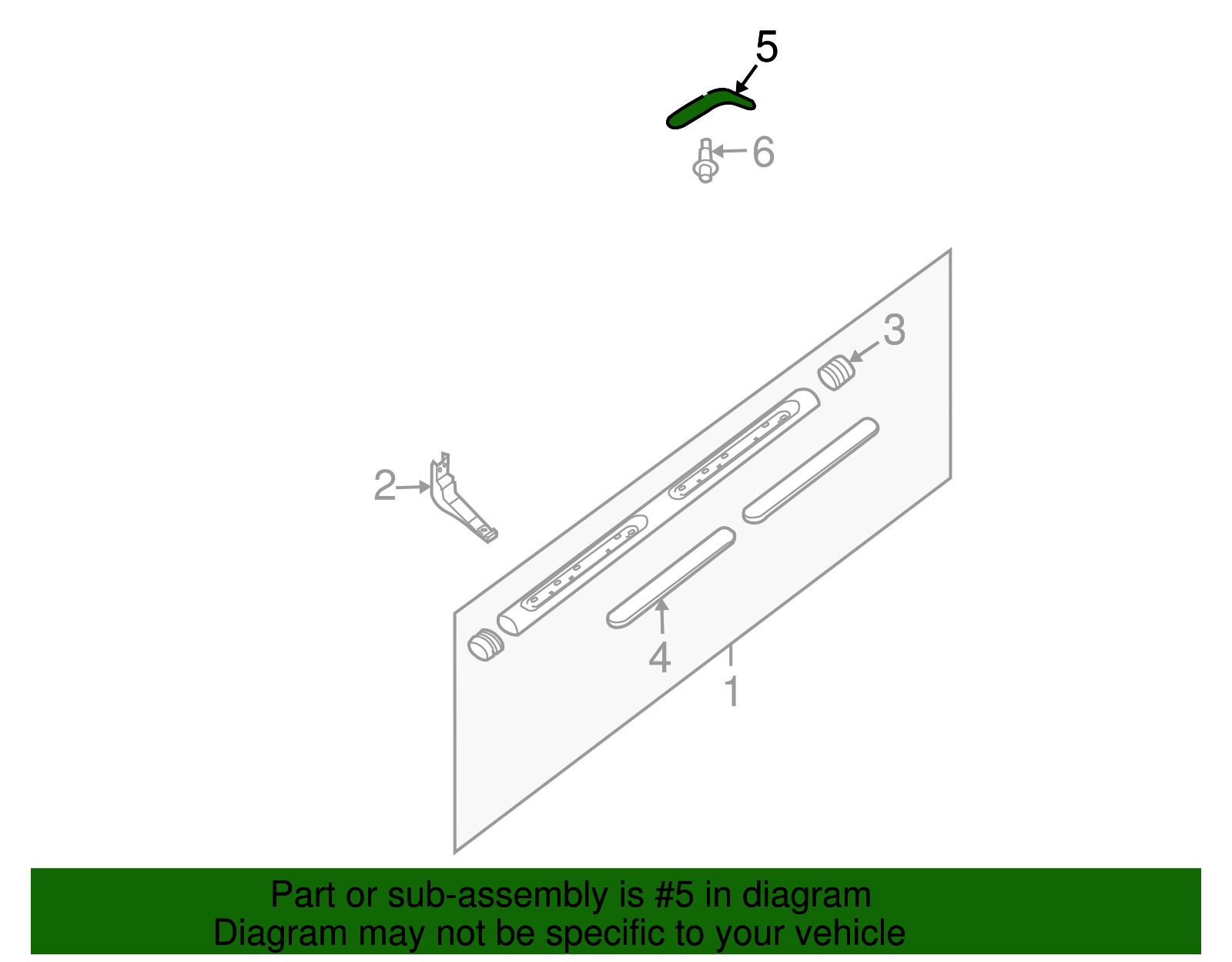 5
6
3
2
4
1
Part or sub-assembly is #5 in diagram
Diagram may not be specific to your vehicle