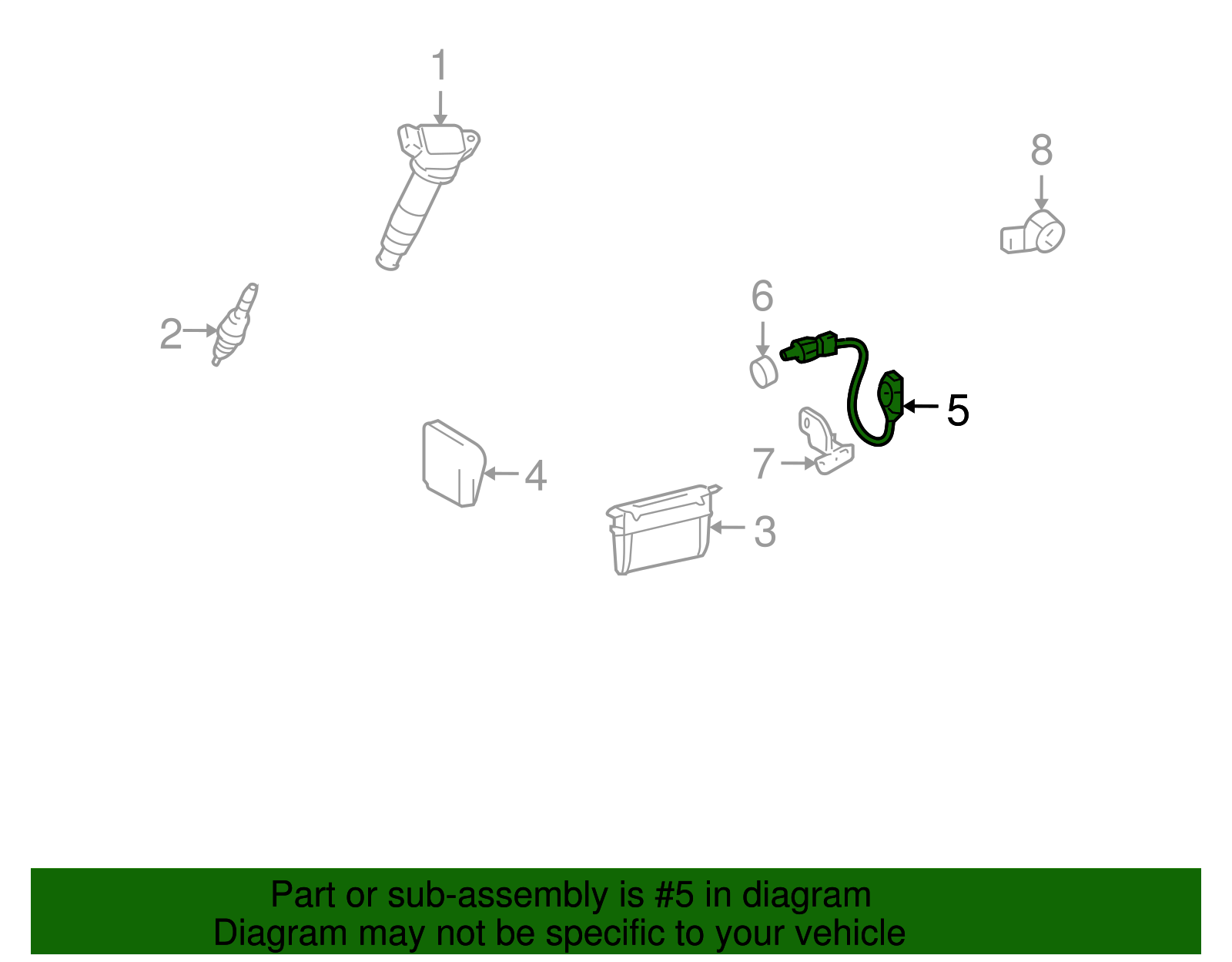 1
8
2
6
5
7
4
3

Part or sub-assembly is #5 in diagram
Diagram may not be specific to your vehicle