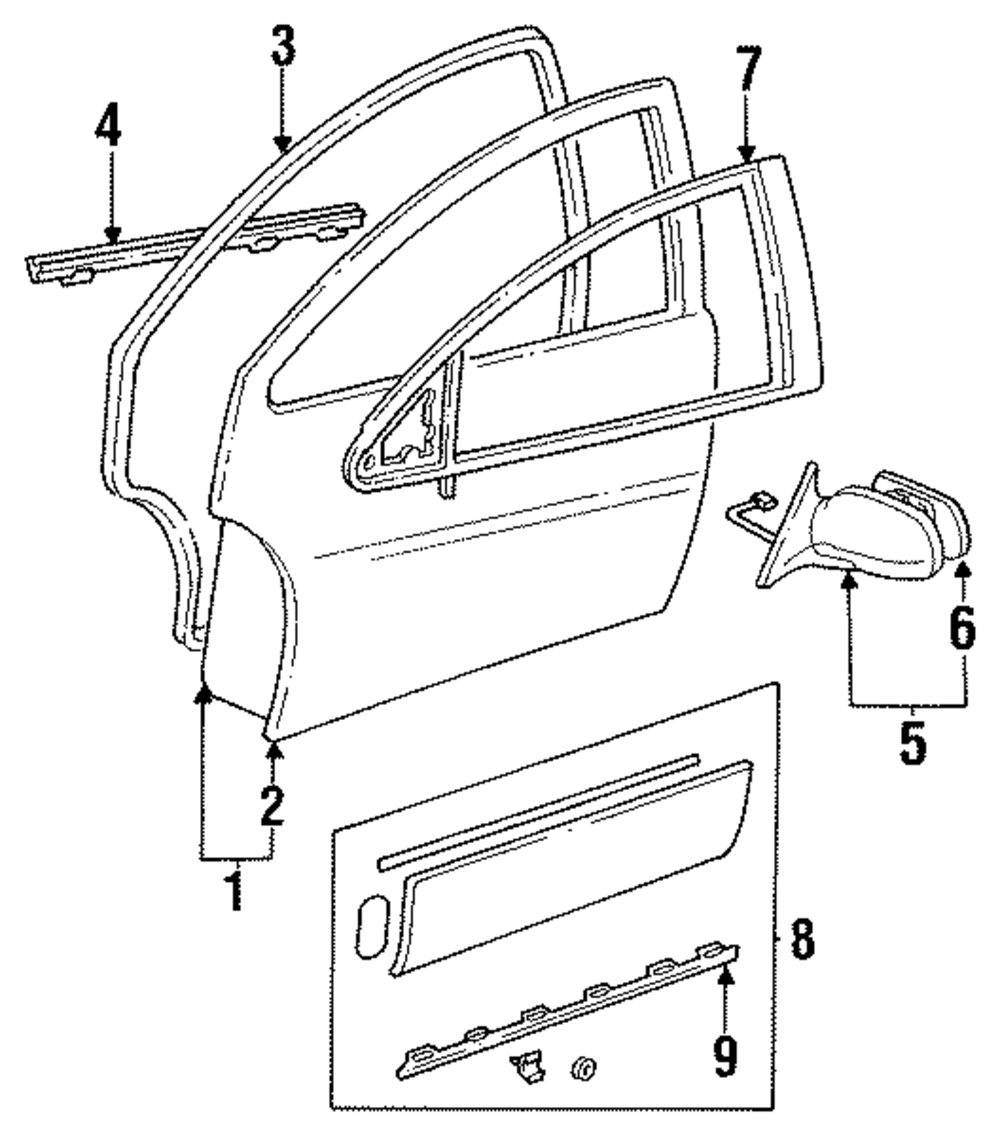 3
4
7
6
5
2
1
8
9