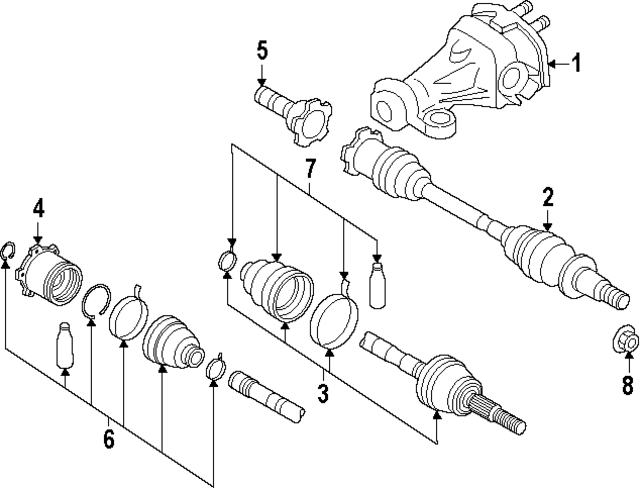 5
1
7
2
4
3
8
6