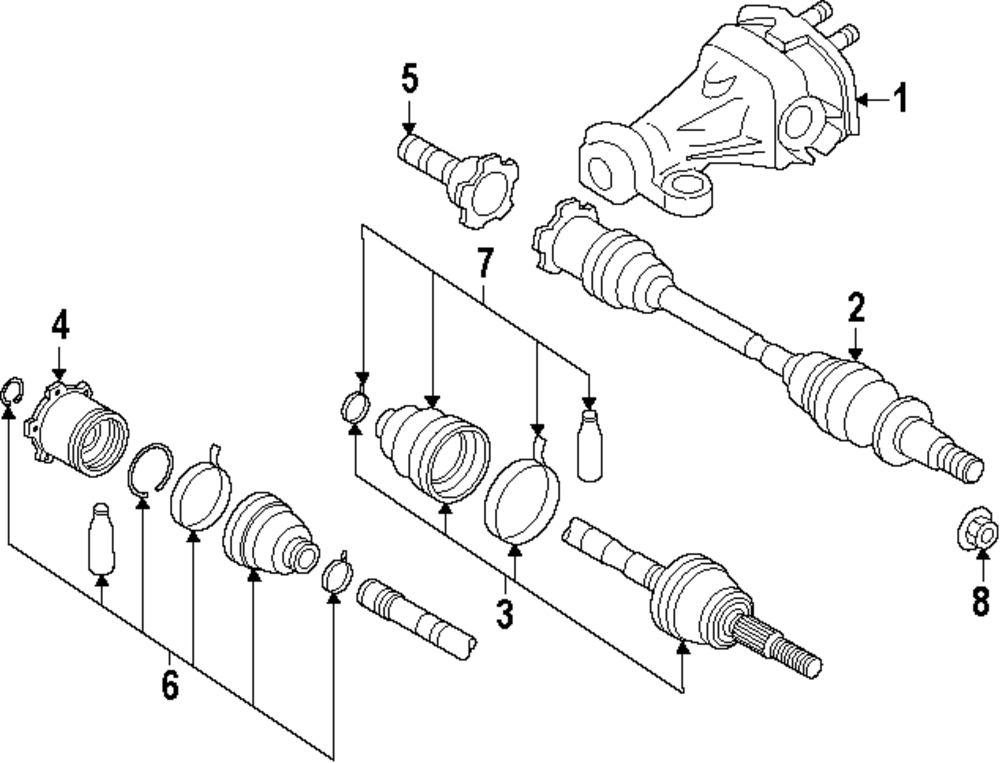 5
1
7
2
4
3
8
6