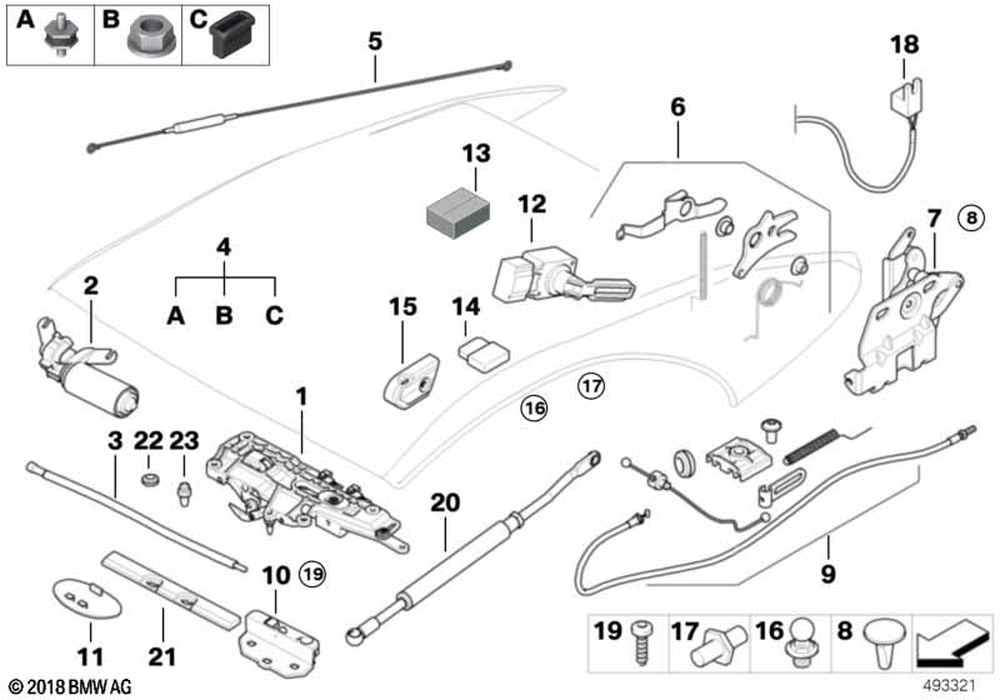 A B C

5

18

6

13

12

7 8

4

A B C

2

15

14

17

16

1

3 22 23

20

10 19

9

11

21

19 17 16 8

© 2018 BMW AG

493321