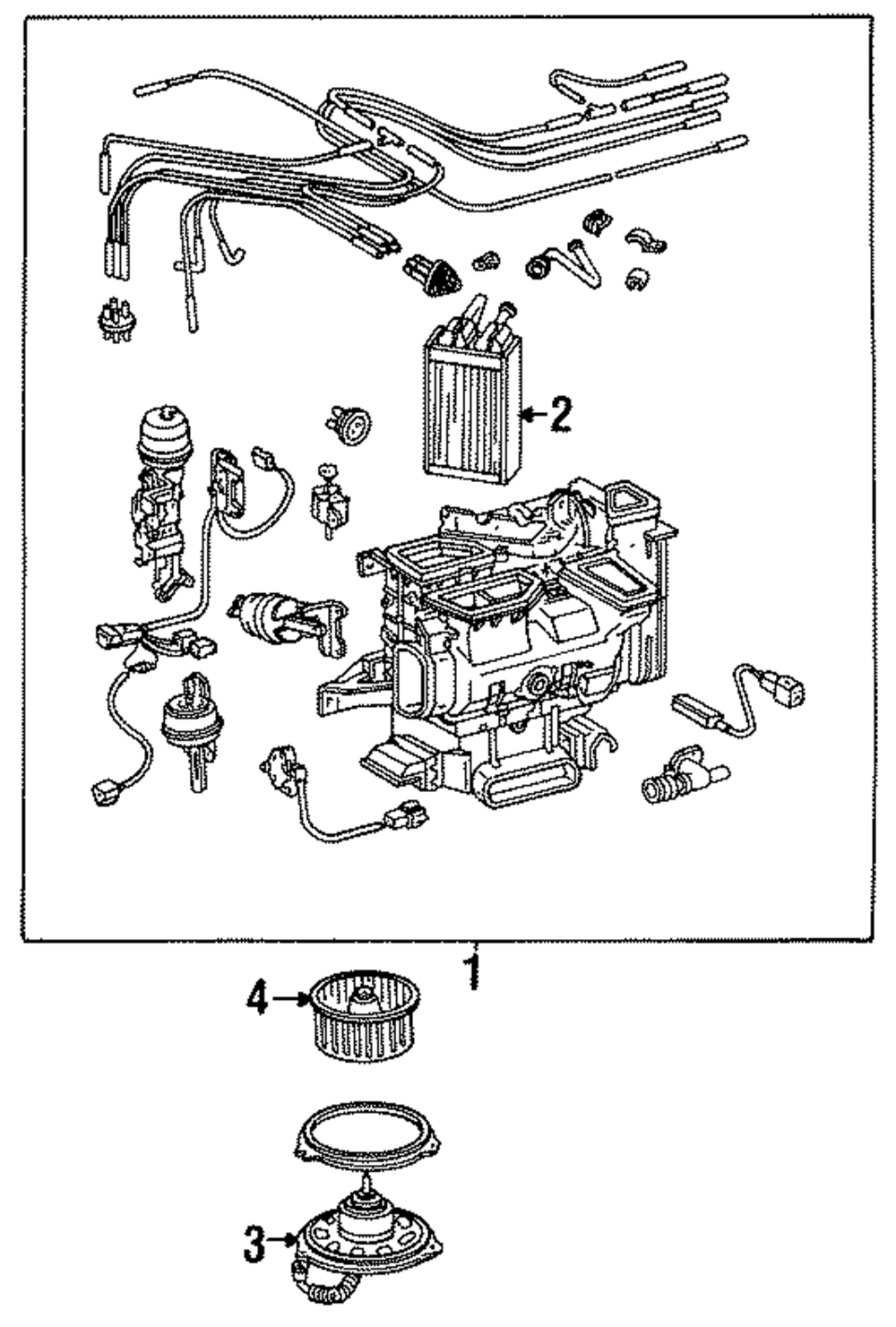 2
1
4
3