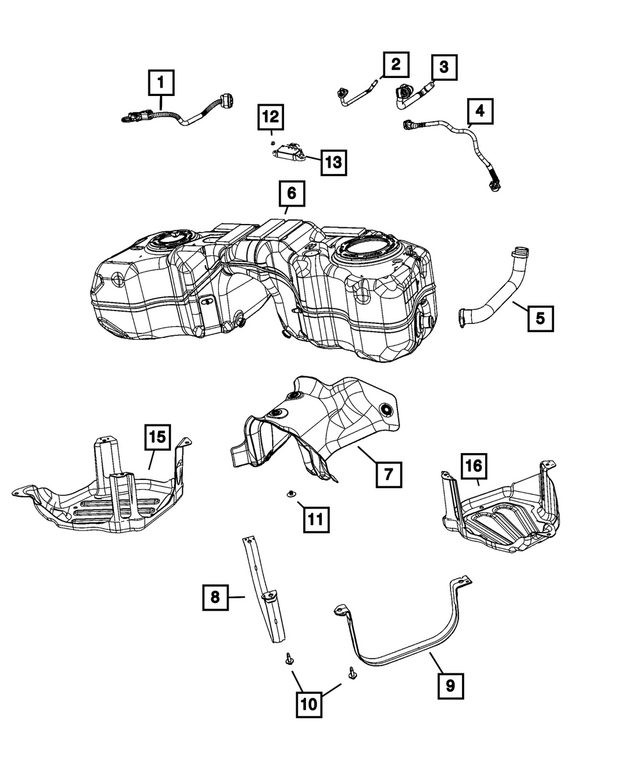 1
2
3
4
12
13
6
5
15
7
16
11
8
9
10