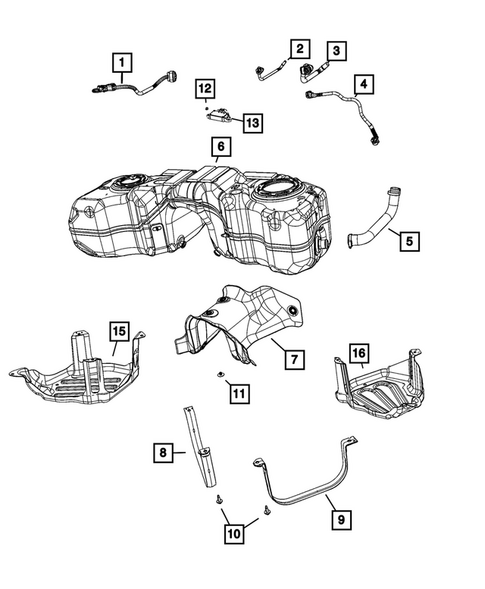 1
2
3
4
12
13
6
5
15
7
16
11
8
9
10