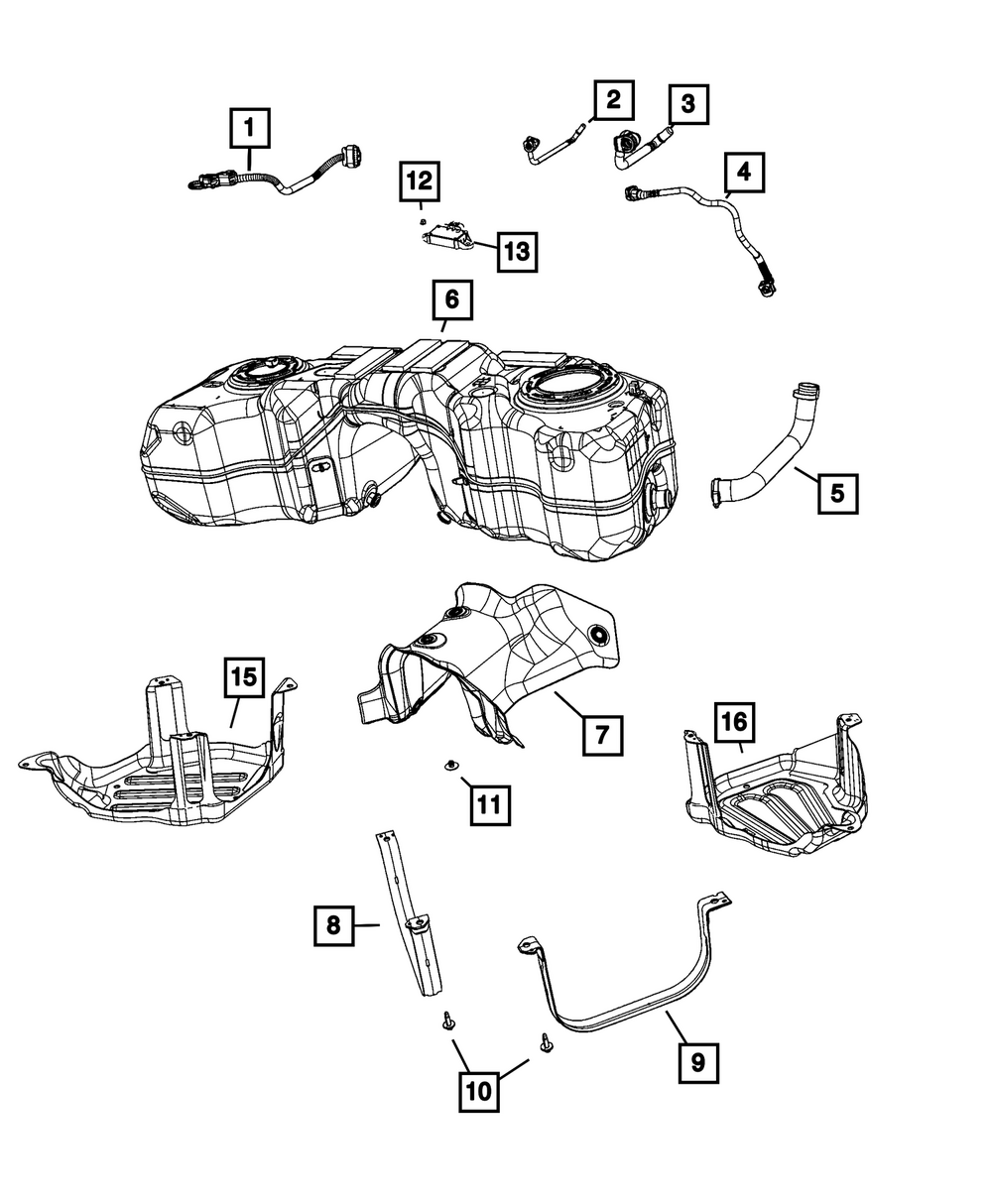 1
2
3
4
12
13
6
5
15
7
16
11
8
9
10