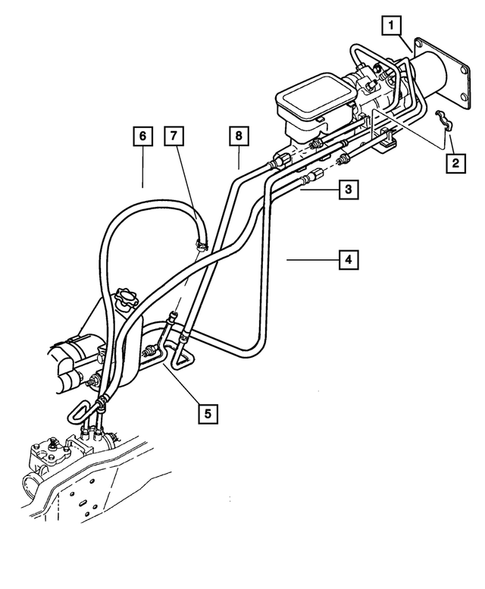 1
6
7
8
2
3
4
5