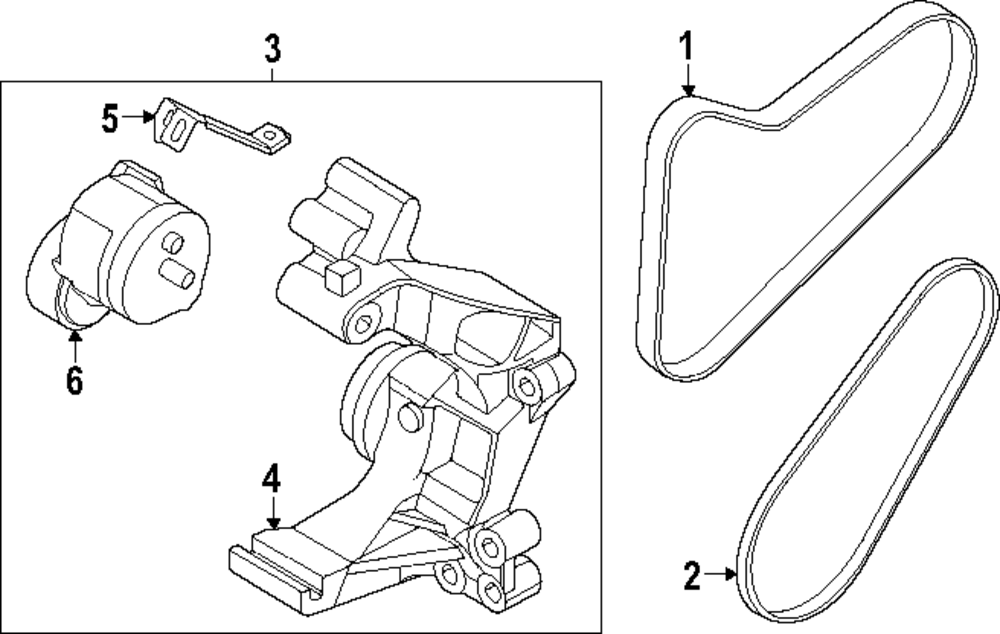 3
5
6
4
1
2