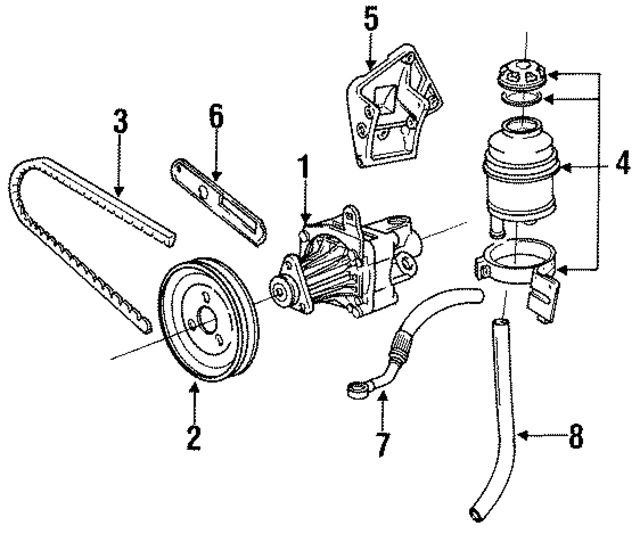 5
3
6
1
4
2
7
8