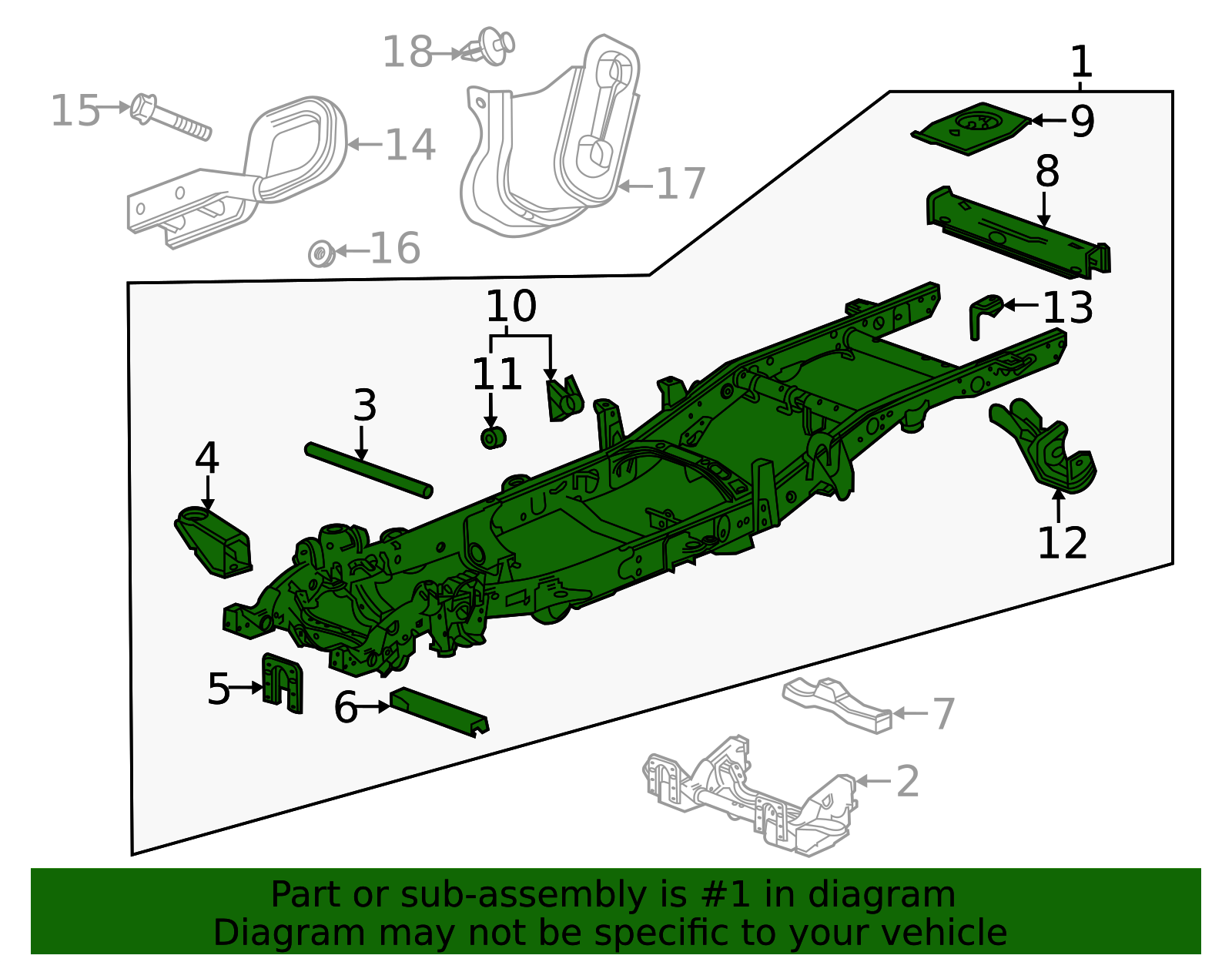 18
15
14
17
16
1
9
8
13
10
11
3
4
12
5
6
7
2

Part or sub-assembly is #1 in diagram
Diagram may not be specific to your vehicle