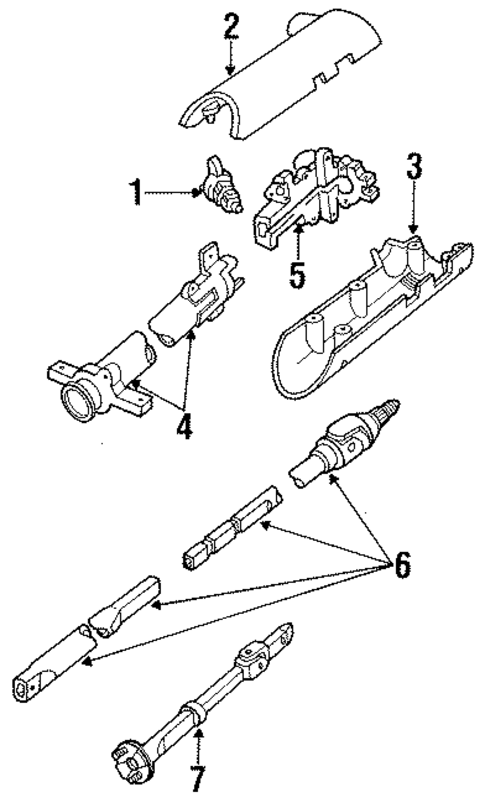 2
1
3
5
4
6
7