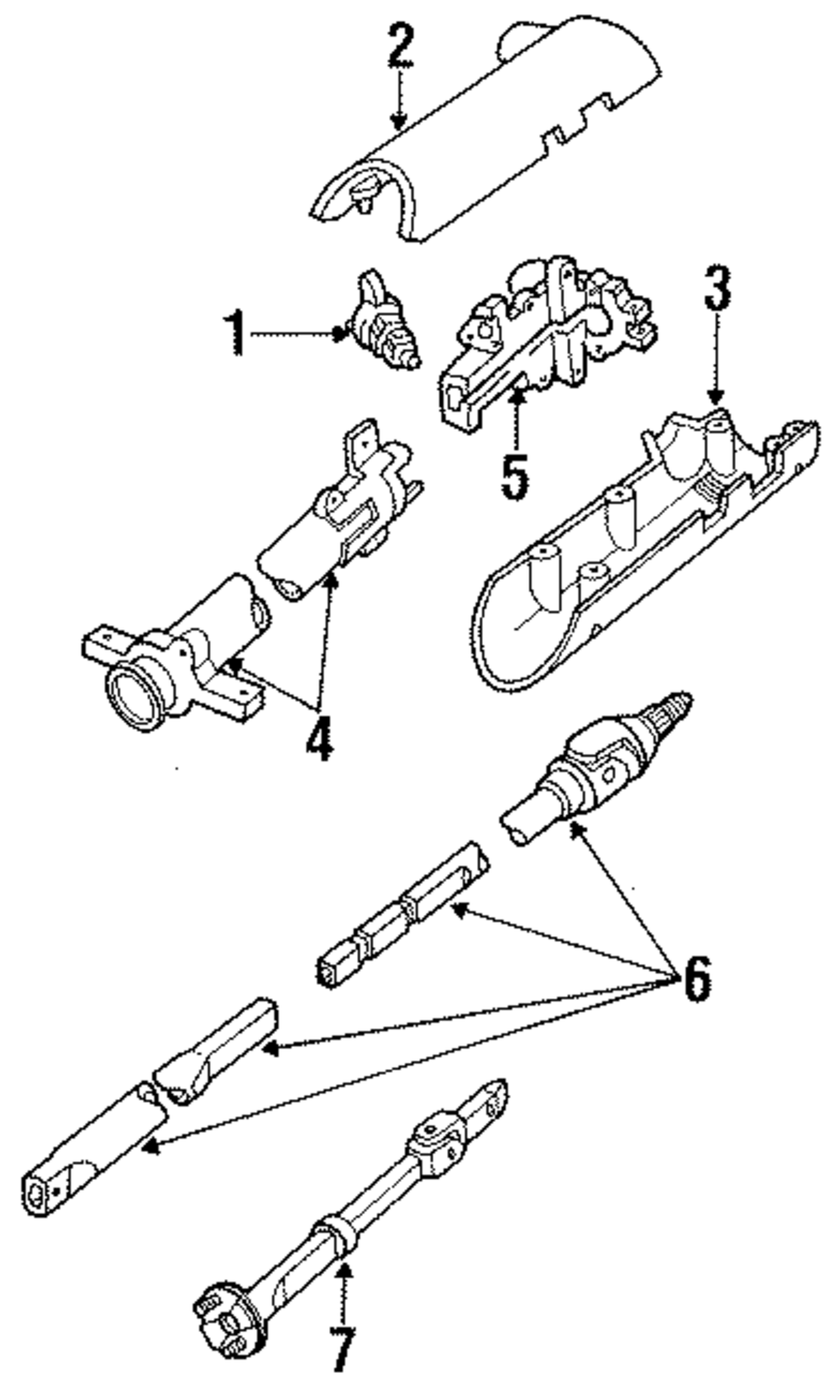 2
1
3
5
4
6
7