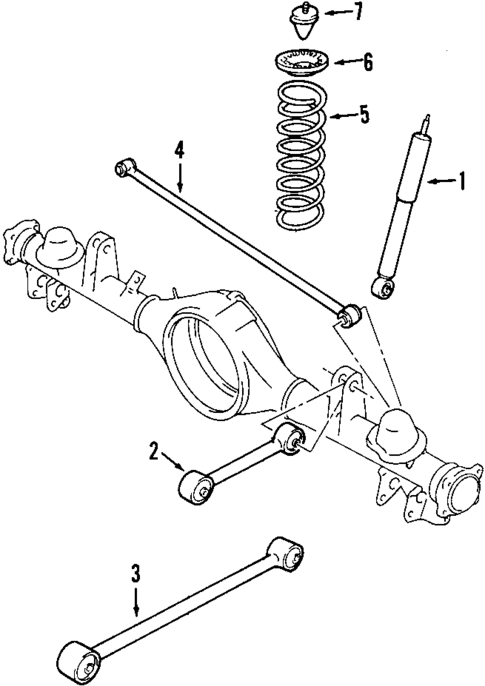 7
6
5
4
1
2
3