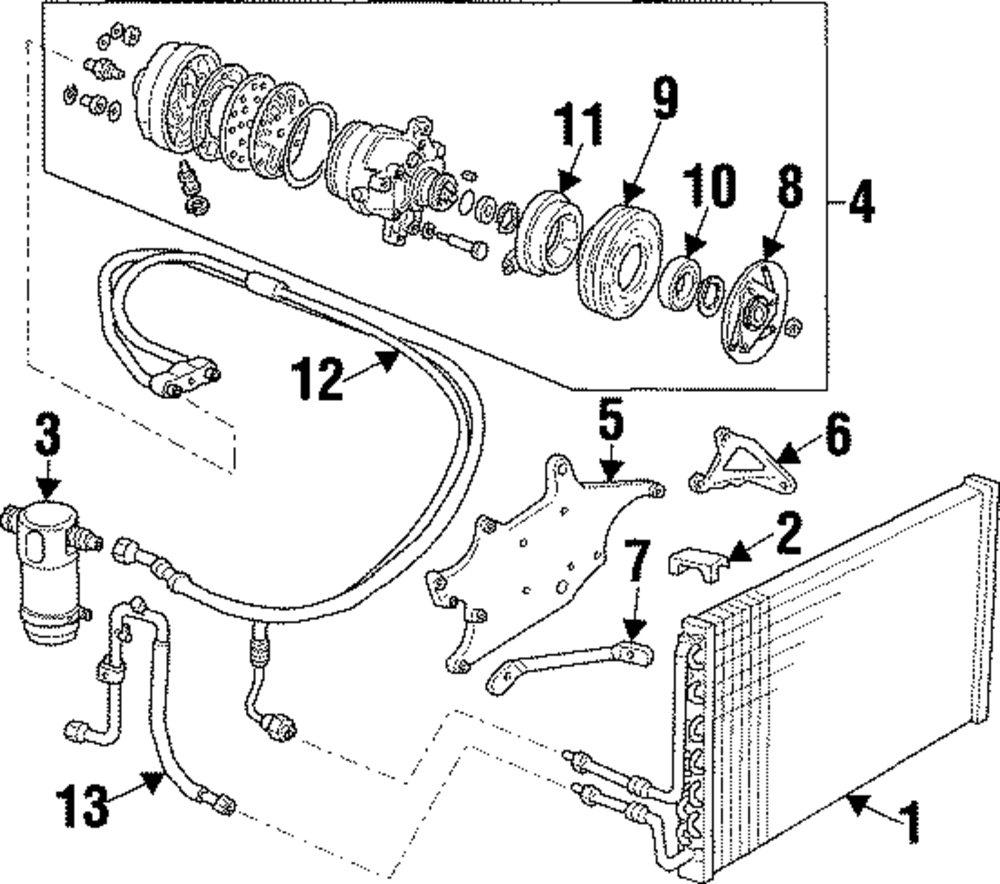 11
9
10
8
4
12
3
5
6
2
7
13
1