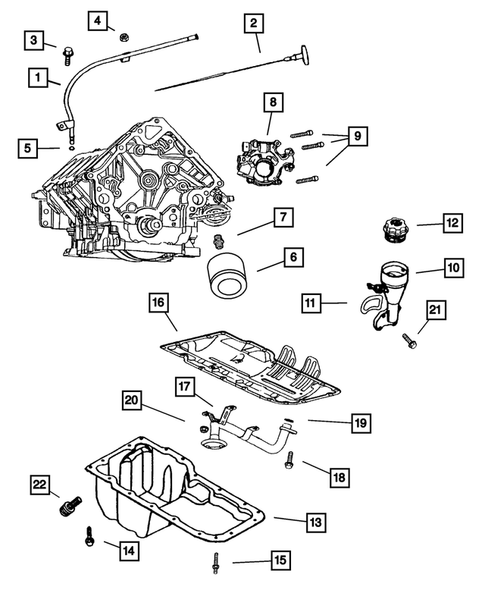 4
2
3
1
8
9
5
7
12
6
10
11
21
16
17
20
19
18
22
13
14
15