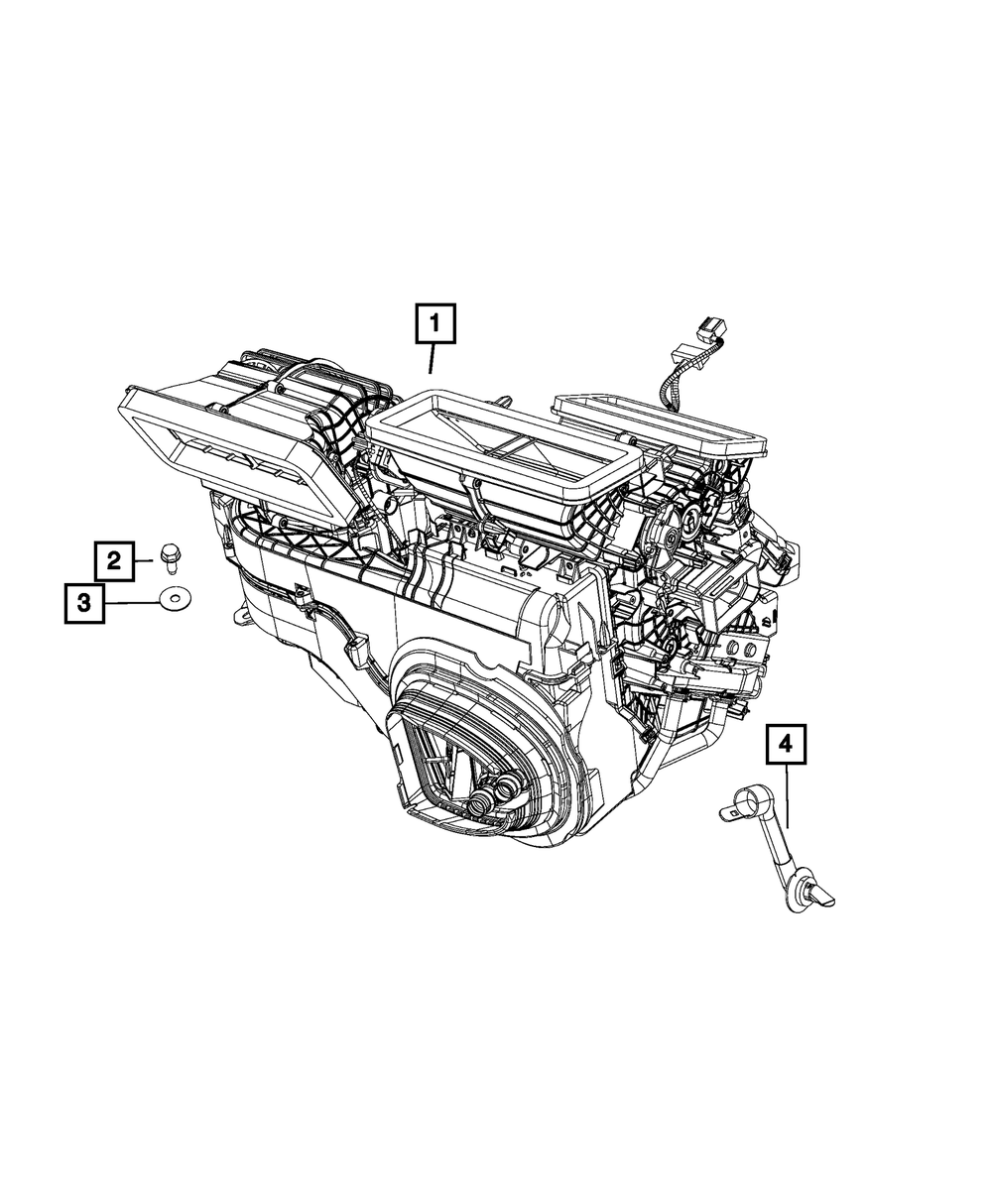 1
2
3
4