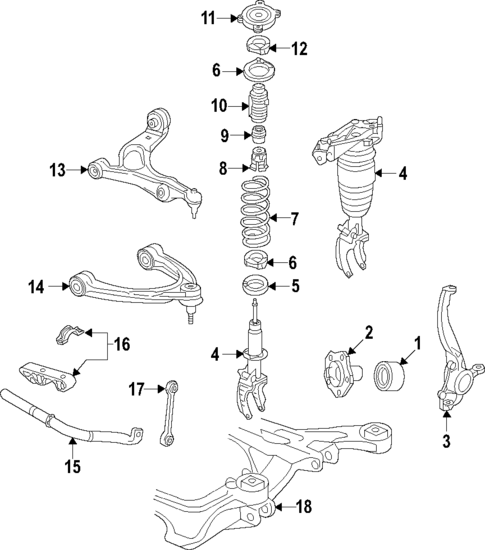 11
12
6
10
9
8
13
4
7
6
14
5
16
2
1
4
17
3
15
18