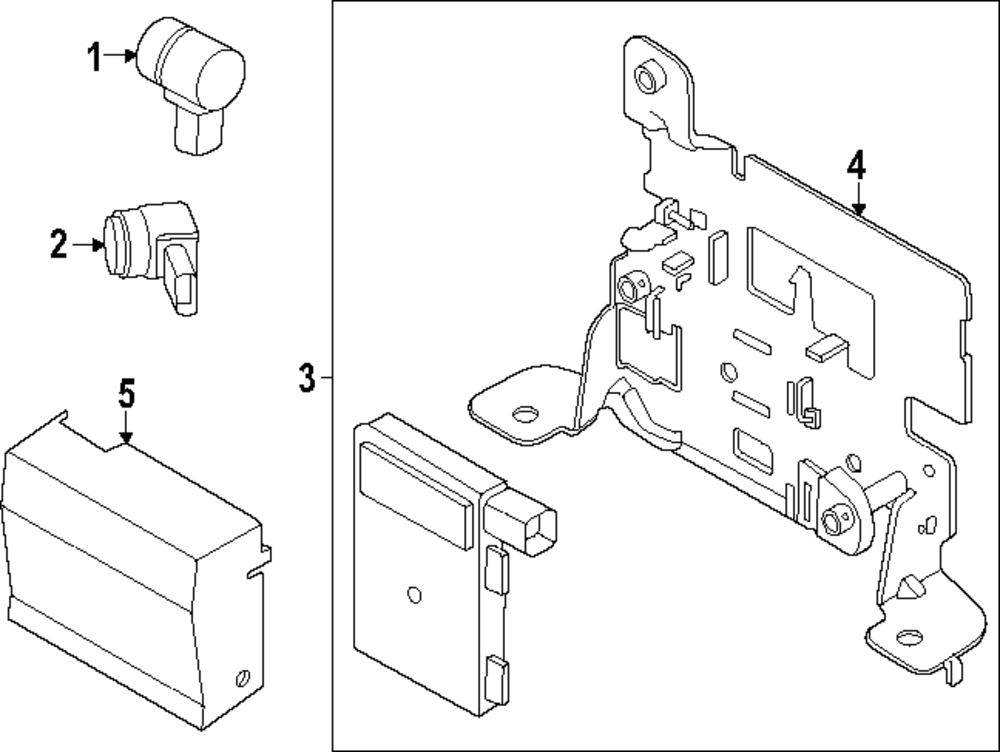 1
2
5
3
4