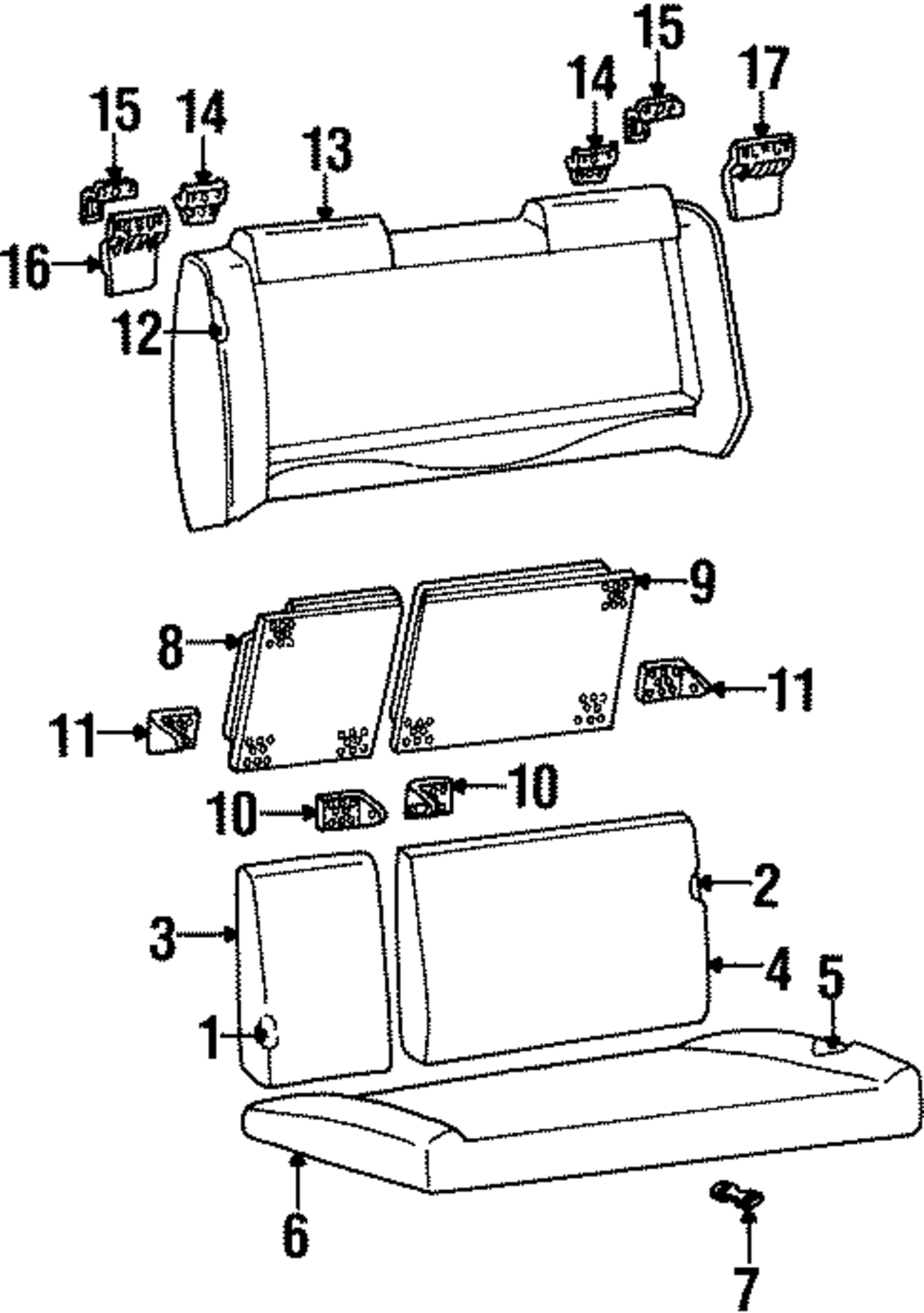 15
14
13
14
15
17
16
12
9
8
11
11
10
10
2
3
4
5
1
6
7