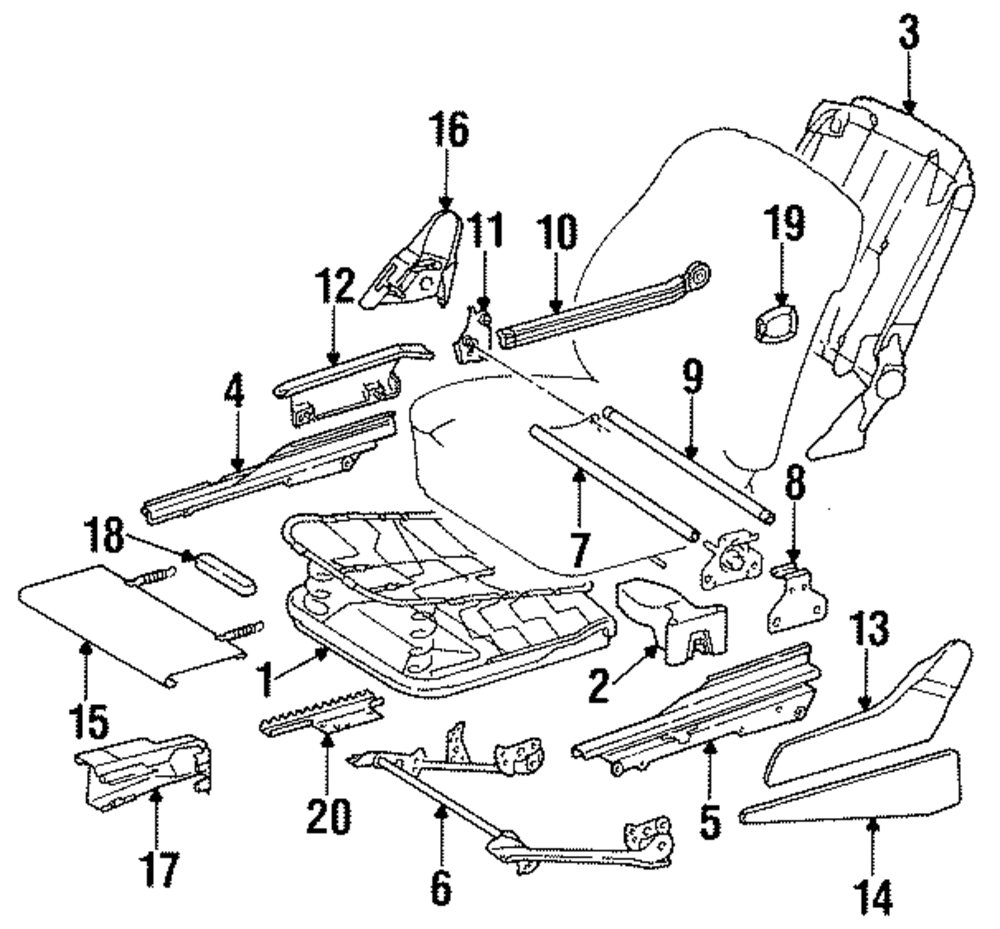 3
16
11
10
19
12
4
9
8
18
7
13
15
1
2
20
5
17
6
14