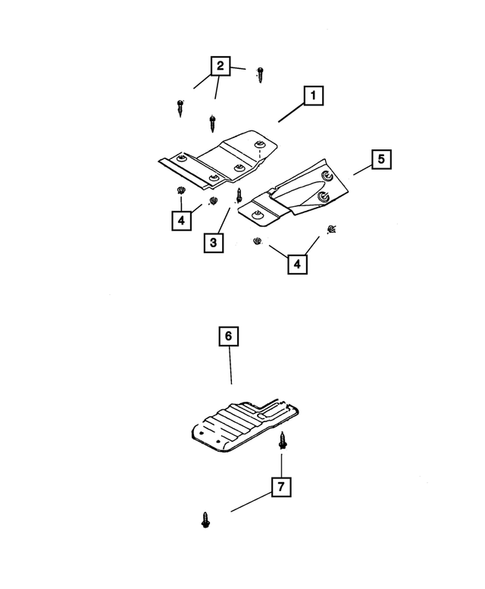 2
1
5
4
3
4
6
7